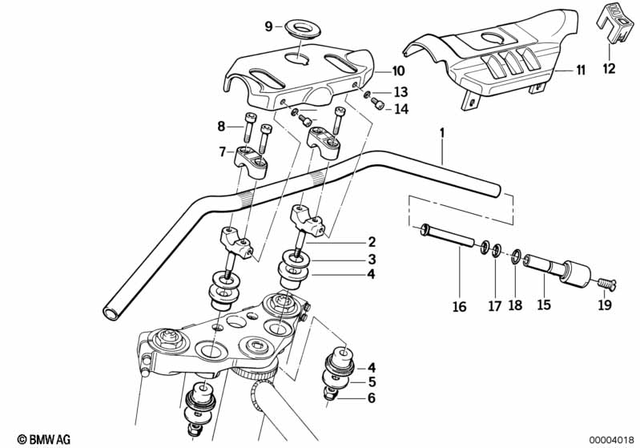 9
10
11
12
13
14
8
7
1
2
3
4
16
17
18
15
19
4
5
6
© BMW AG
00004018