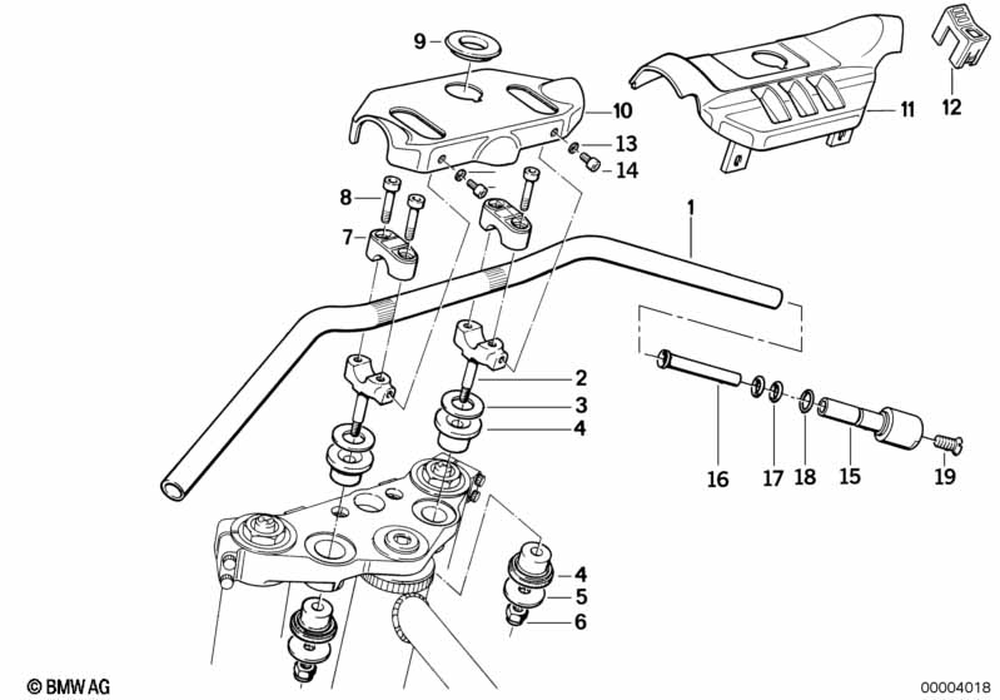 9
10
11
12
13
14
8
7
1
2
3
4
16
17
18
15
19
4
5
6
© BMW AG
00004018