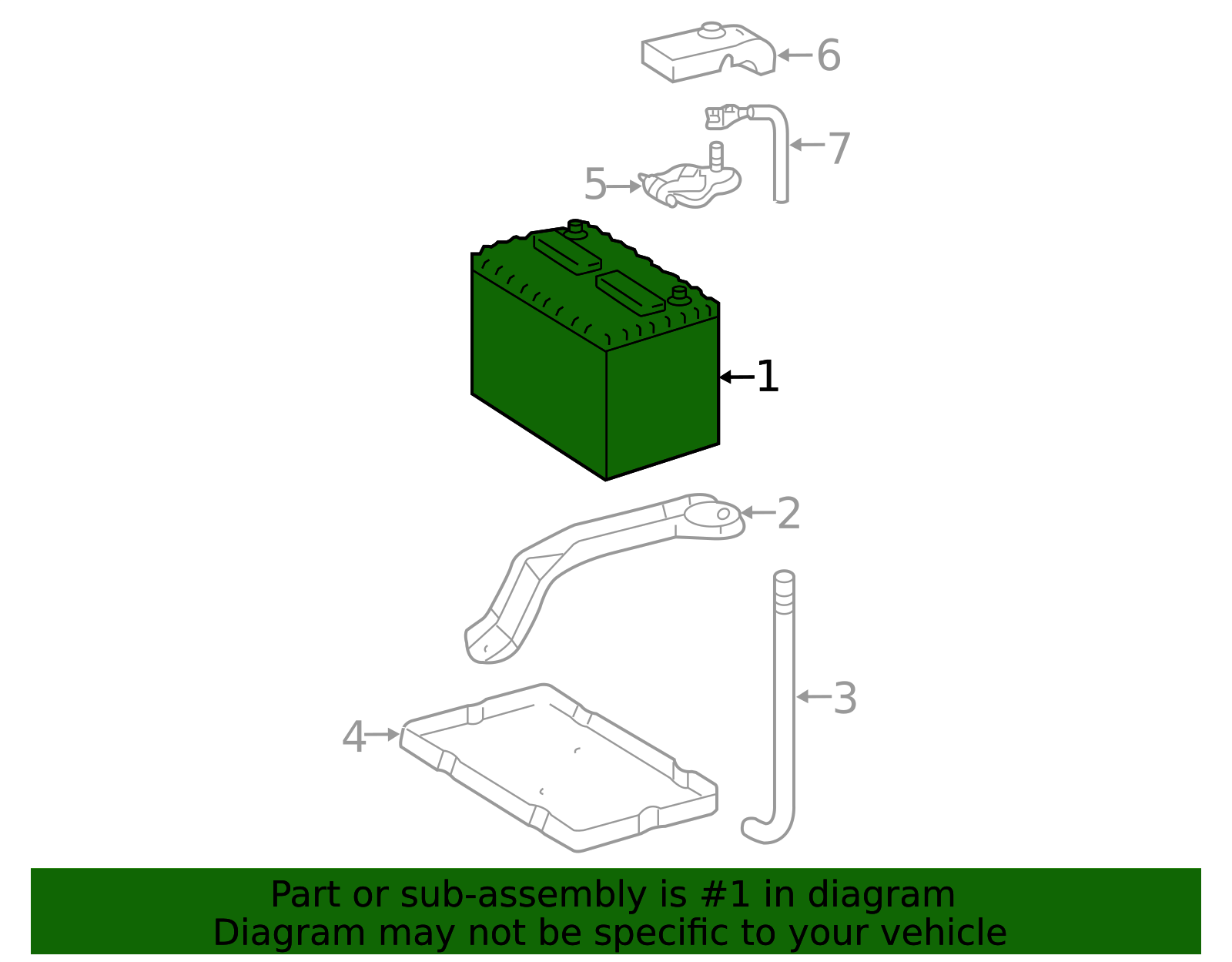 6
7
5
1
2
3
4
Part or sub-assembly is #1 in diagram
Diagram may not be specific to your vehicle