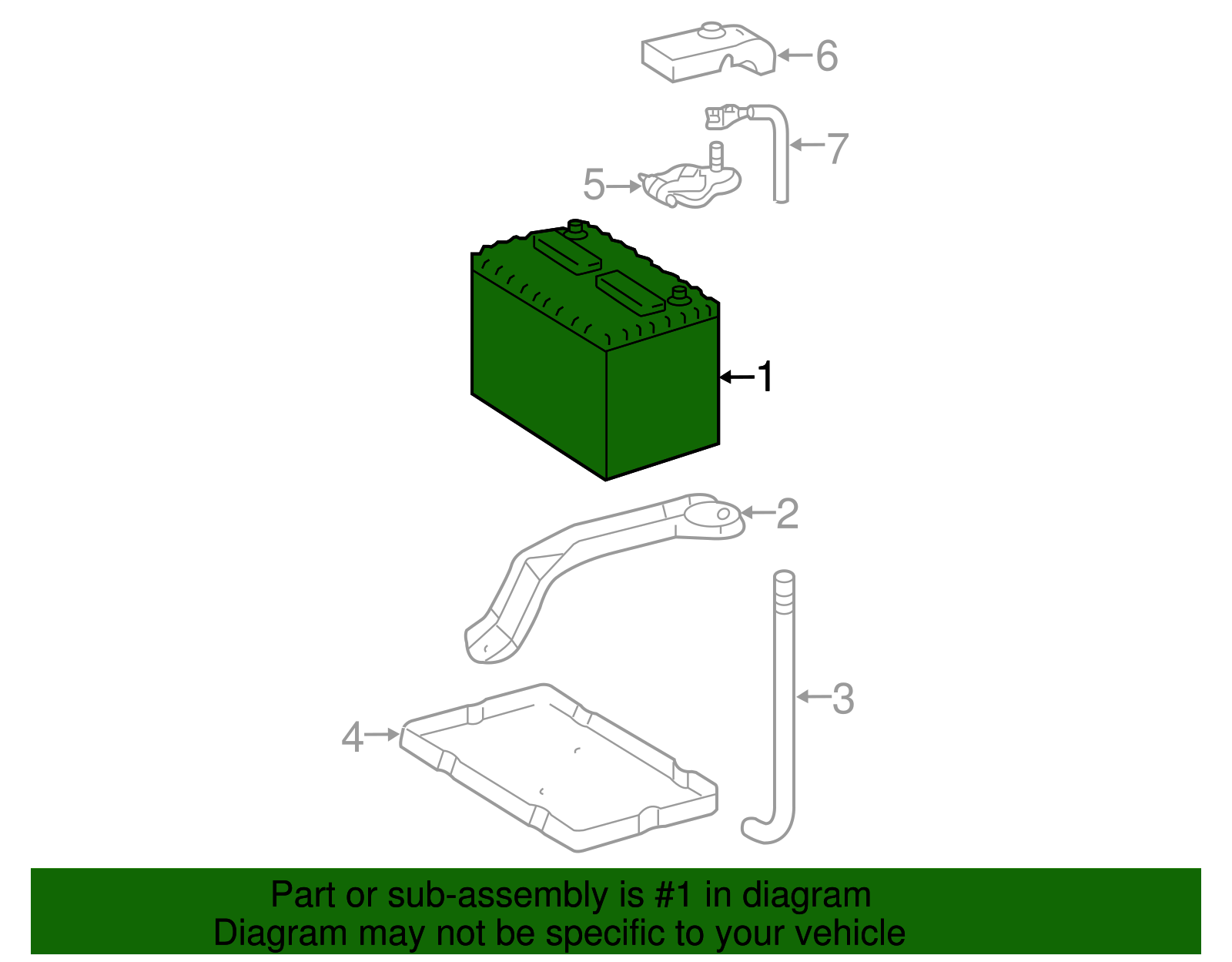 6

7

5

1

2

3

4

Part or sub-assembly is #1 in diagram
Diagram may not be specific to your vehicle