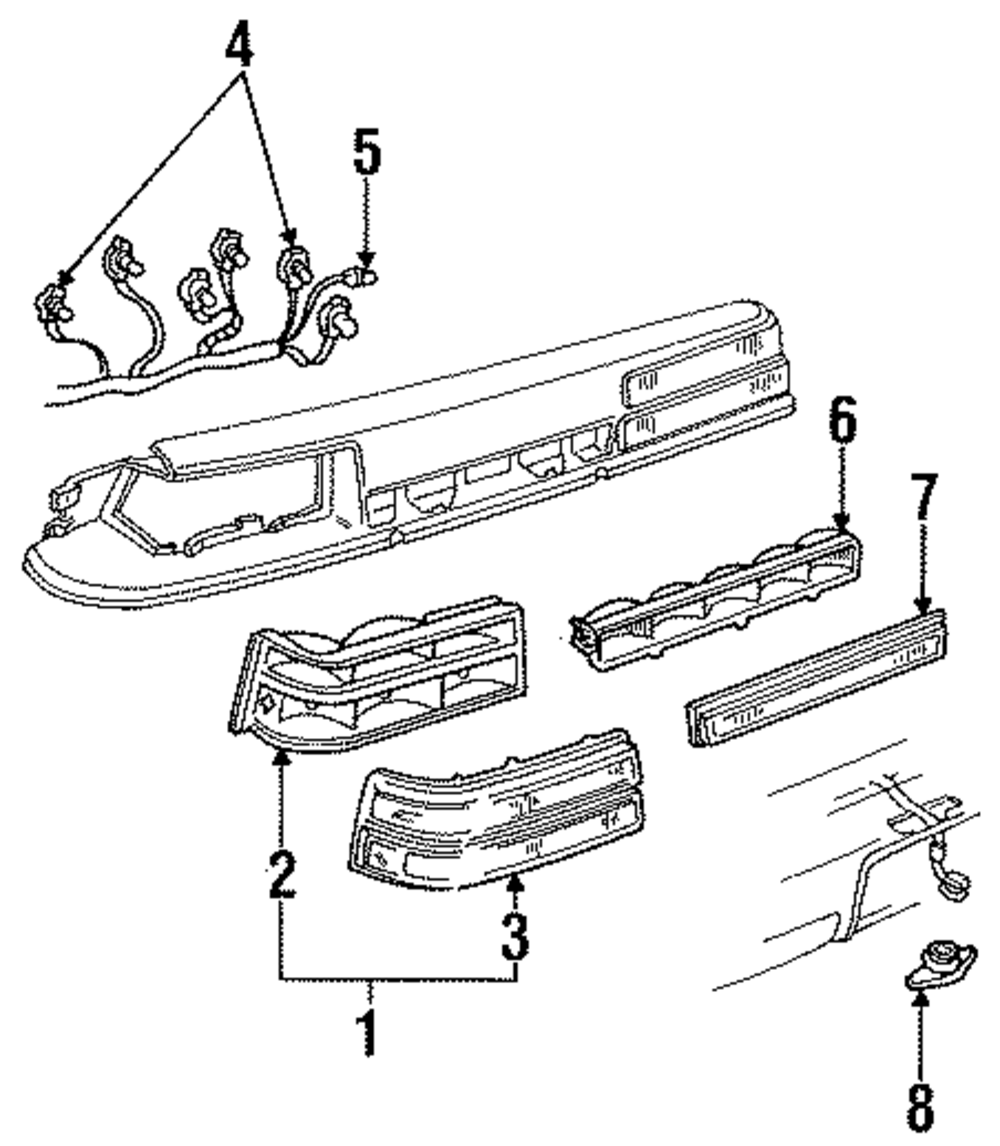 4
5
6
7
2
3
1
8