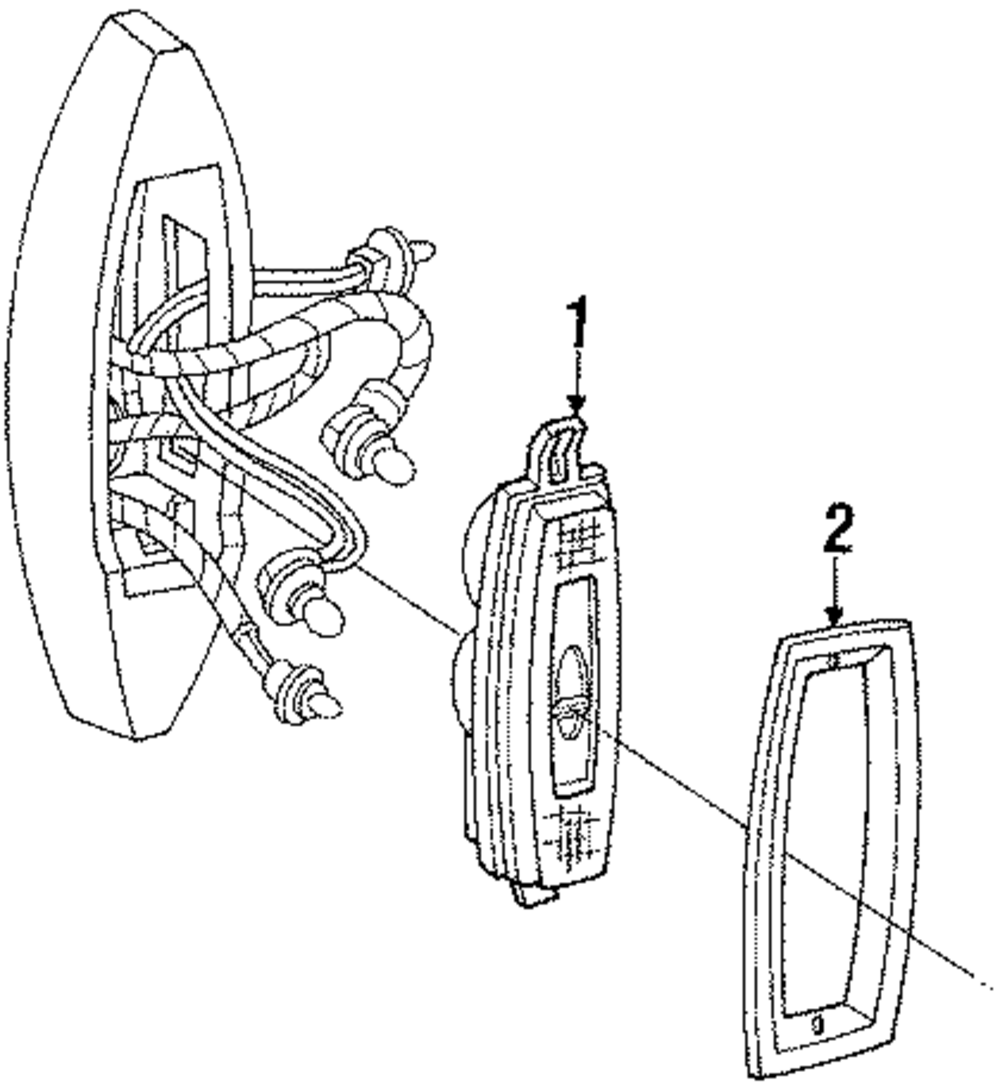 1
2