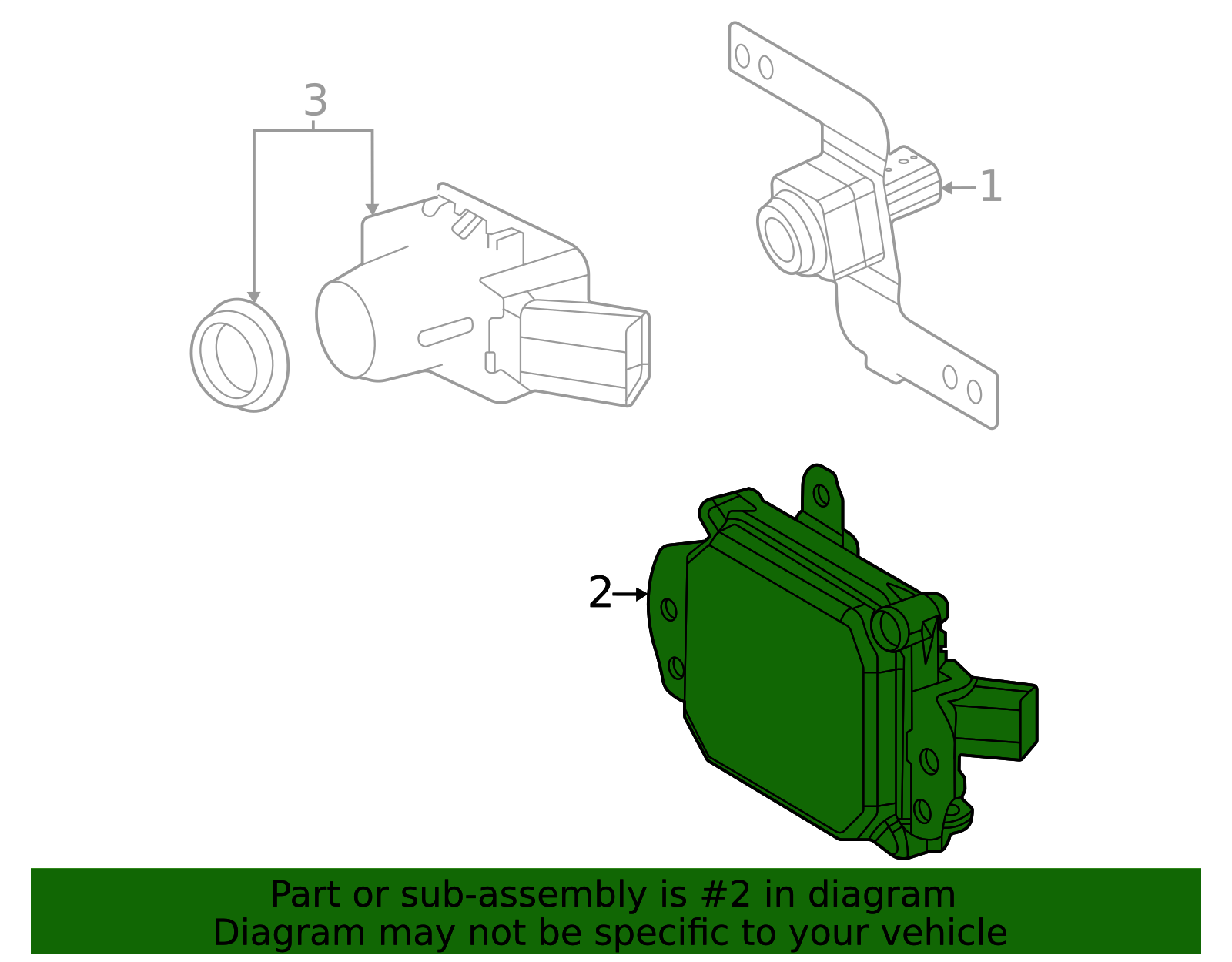 3

1

2

Part or sub-assembly is #2 in diagram
Diagram may not be specific to your vehicle