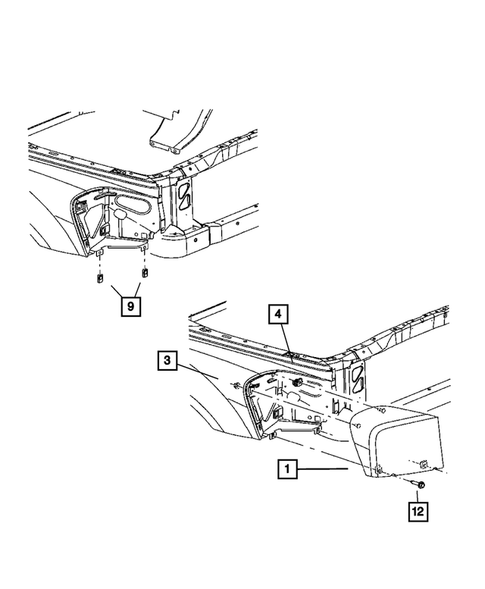 9
4
3
1
12