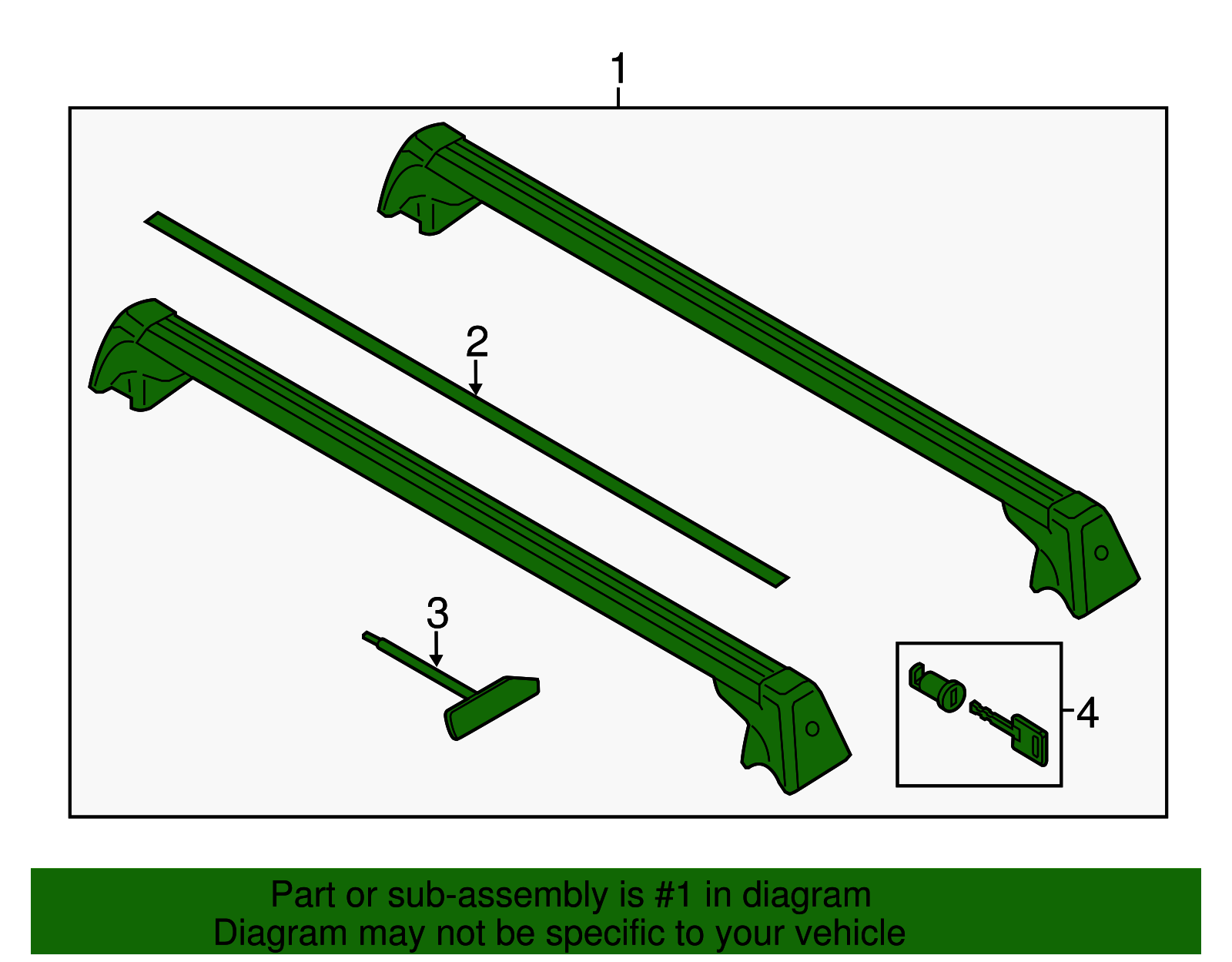 1

2

3

4

Part or sub-assembly is #1 in diagram
Diagram may not be specific to your vehicle