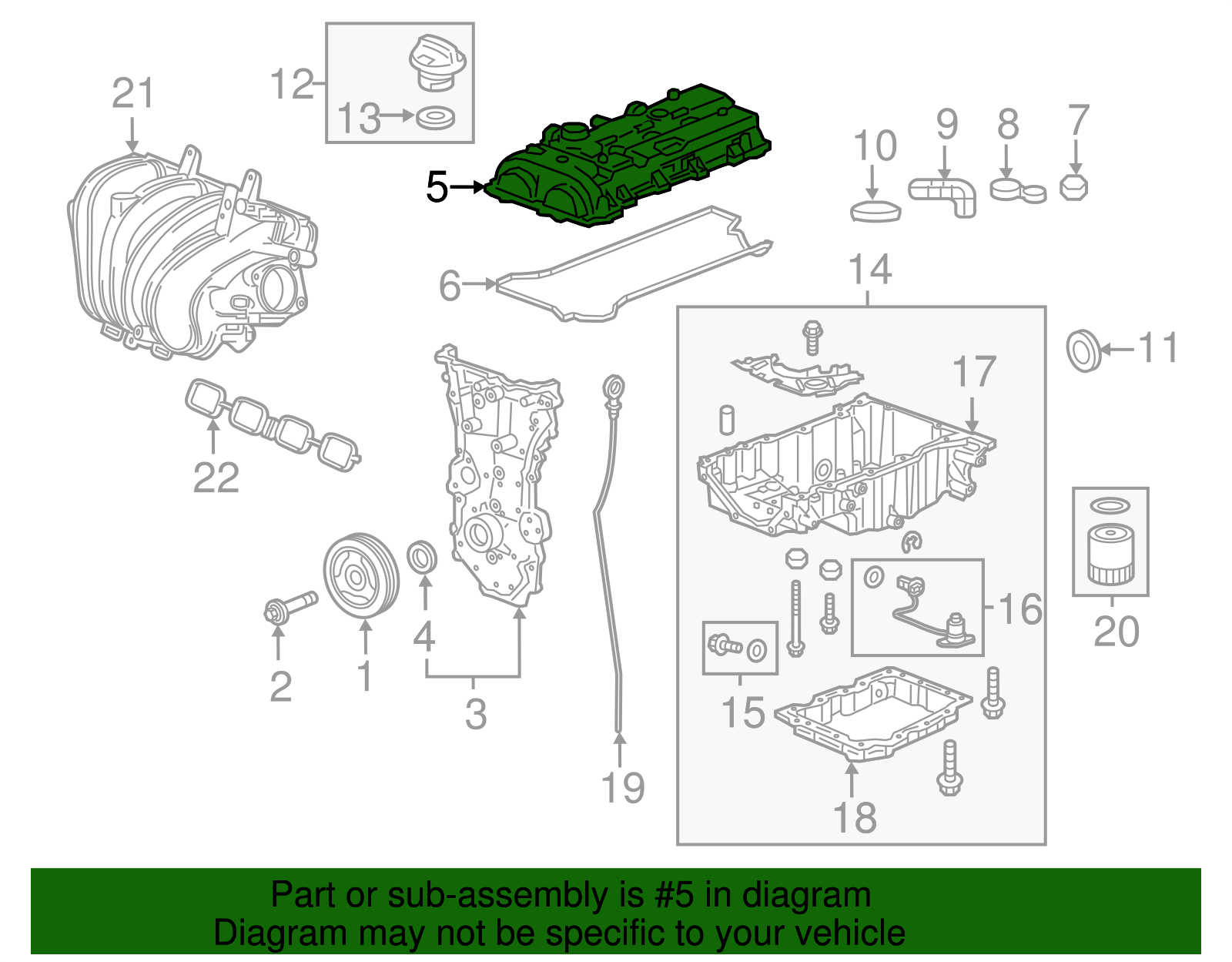 21
12
13
5
10
9
8
7
6
14
11
17
22
16
20
4
2
1
3
15
19
18

Part or sub-assembly is #5 in diagram
Diagram may not be specific to your vehicle