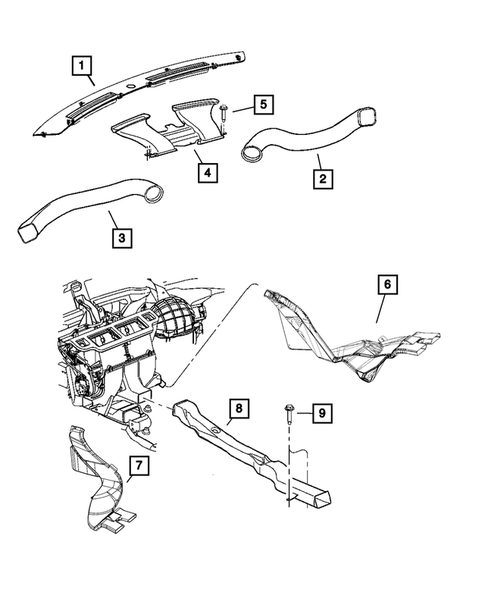 1
5
4
2
3
6
8
9
7