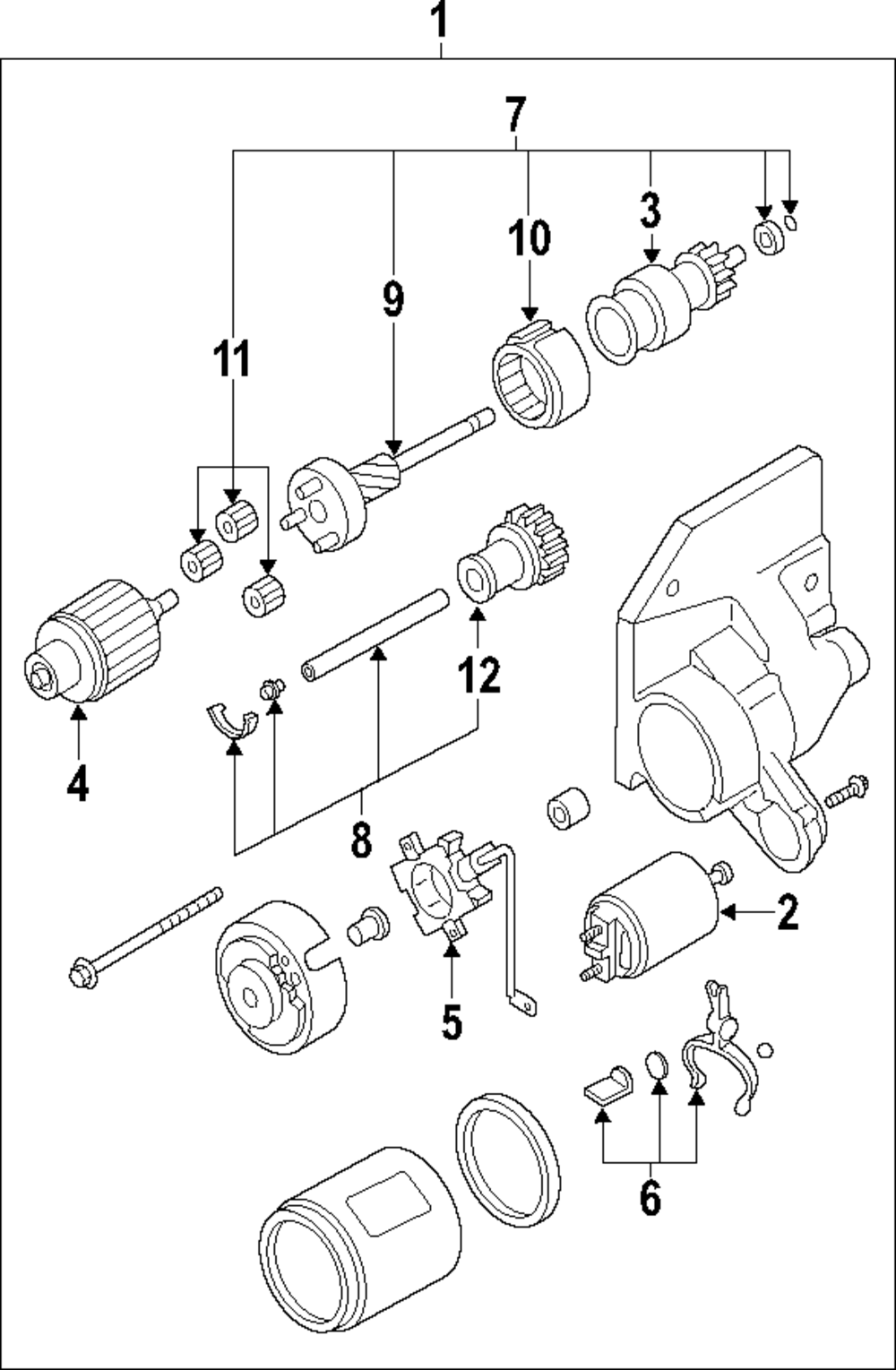 1
7
3
10
9
11
4
12
8
2
5
6