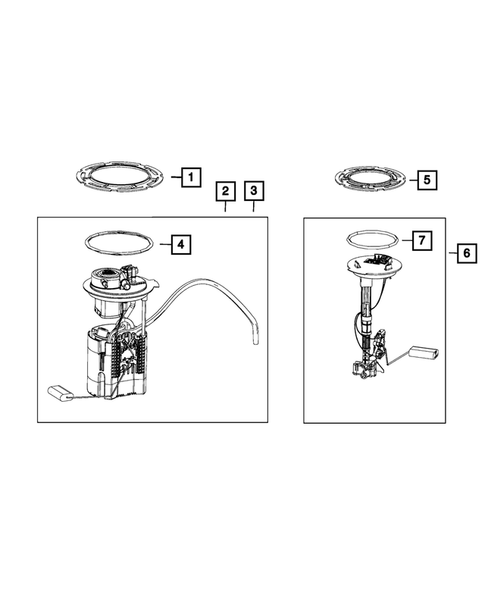 1
2
3
4
5
7
6