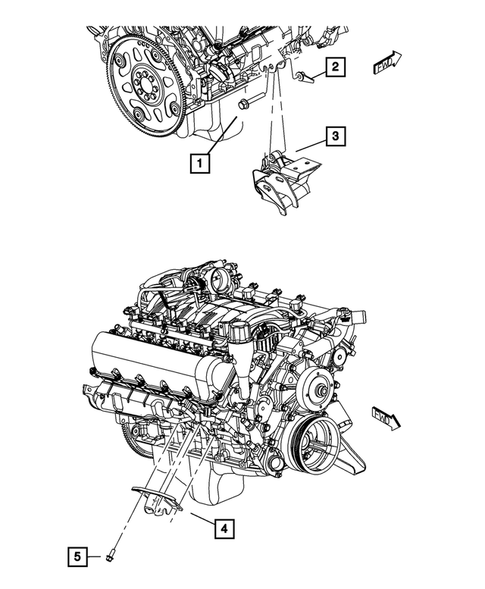 2
FWD
3
1
FWD
4
5