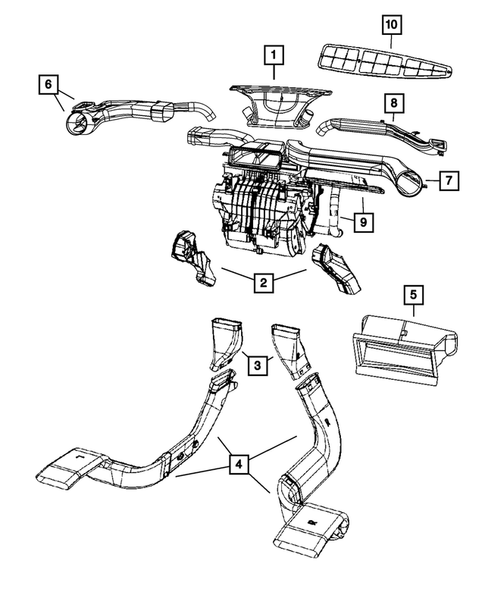 10
1
6
8
7
9
2
5
3
4