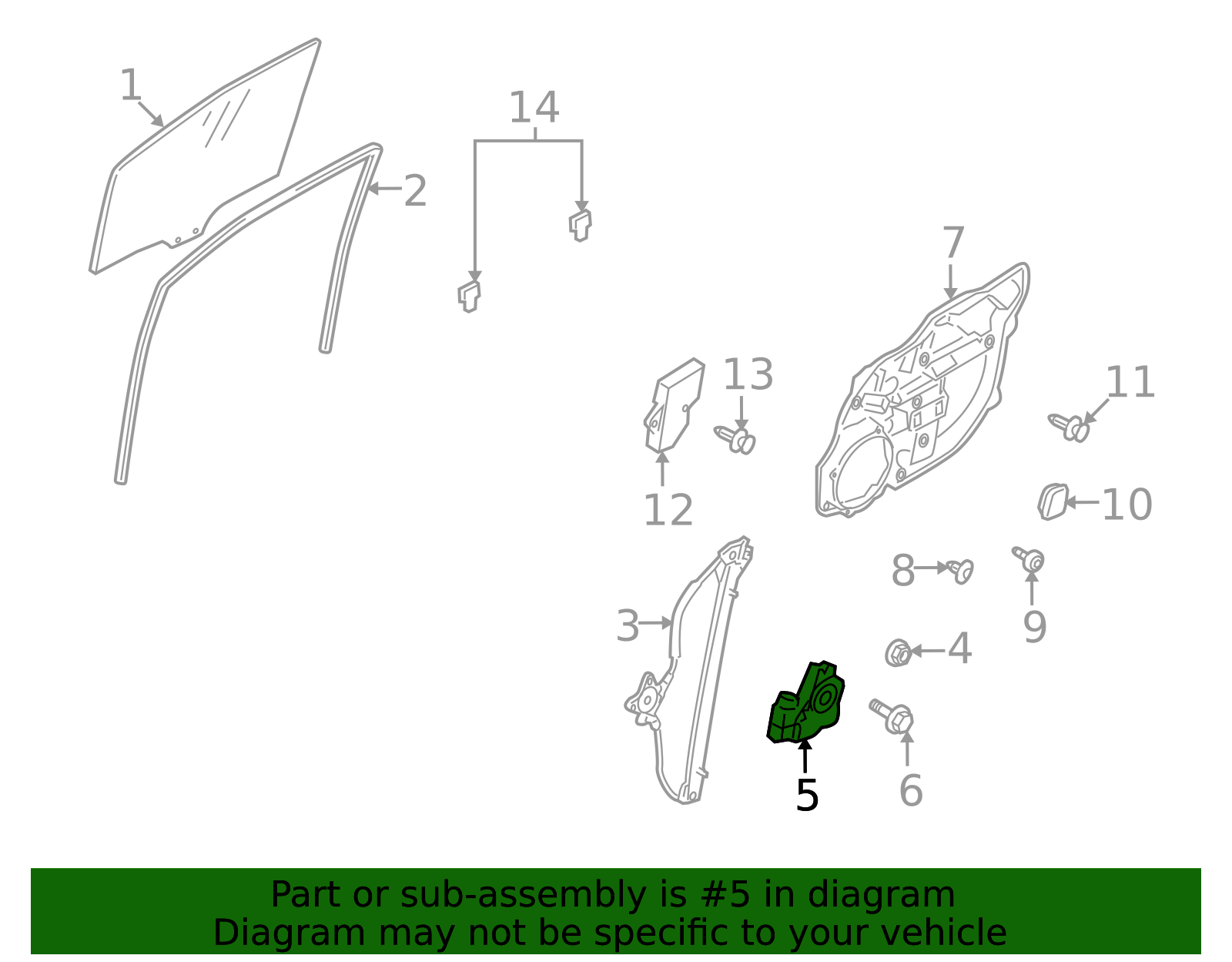 1
14
2
7
13
11
12
10
8
9
3
4
5
6

Part or sub-assembly is #5 in diagram
Diagram may not be specific to your vehicle