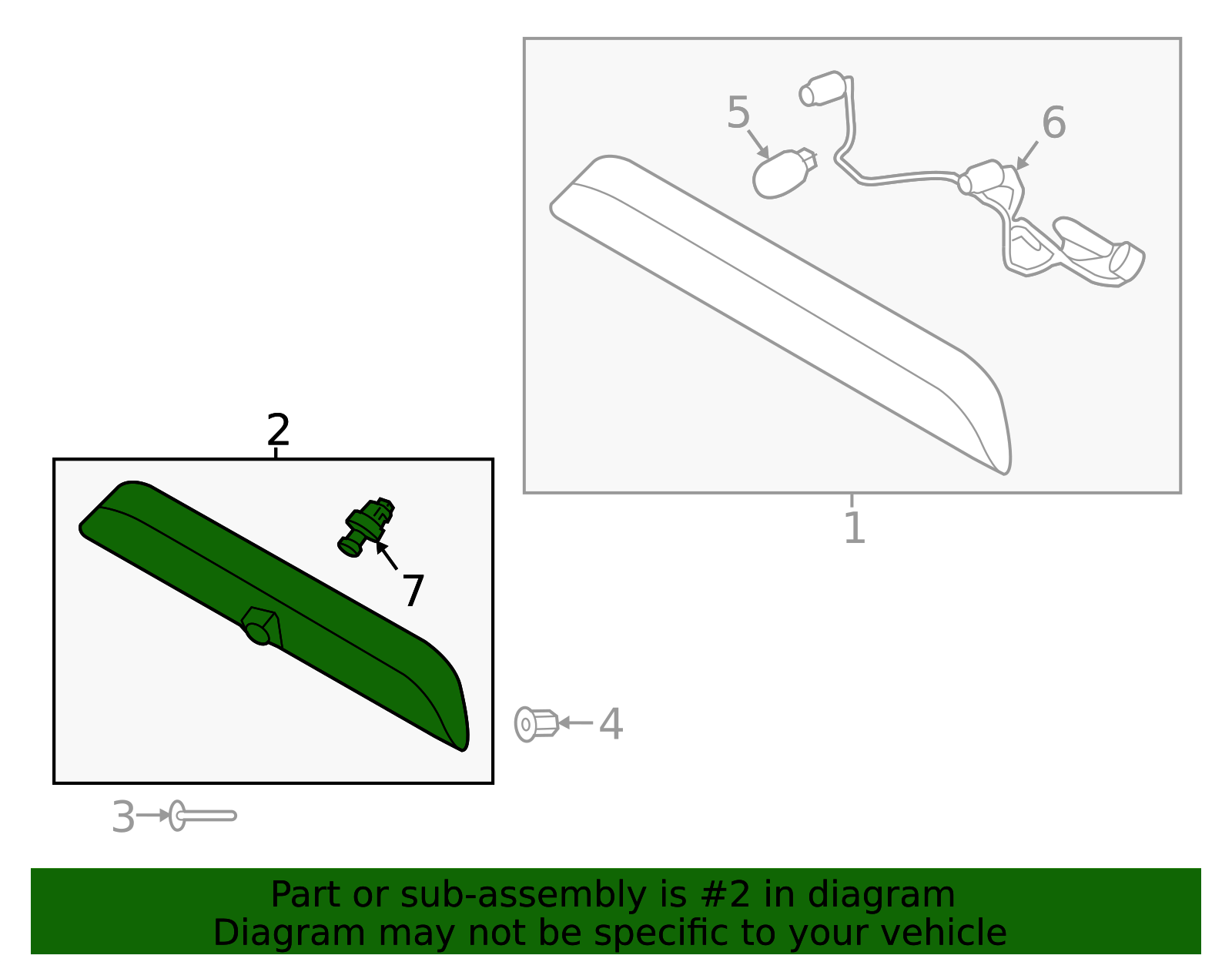 5
6
1
2
7
4
3

Part or sub-assembly is #2 in diagram
Diagram may not be specific to your vehicle