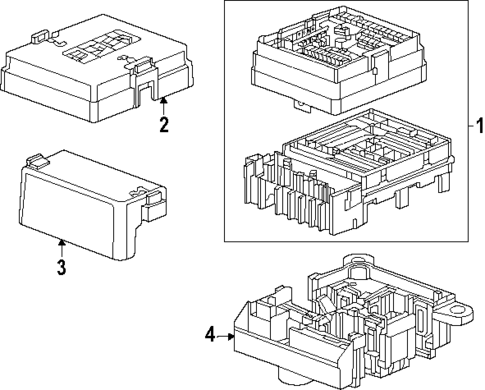 2

1

3

4