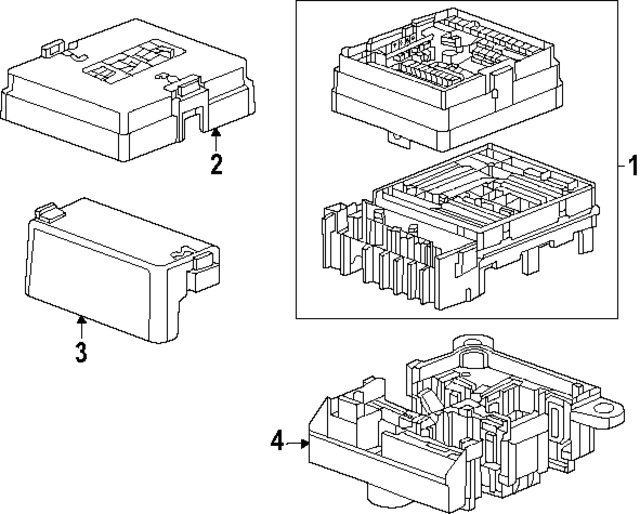 2

1

3

4