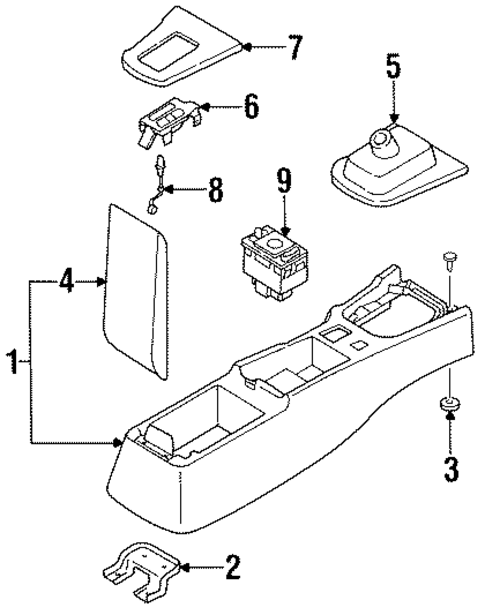 7
5
6
8
9
4
1
3
2