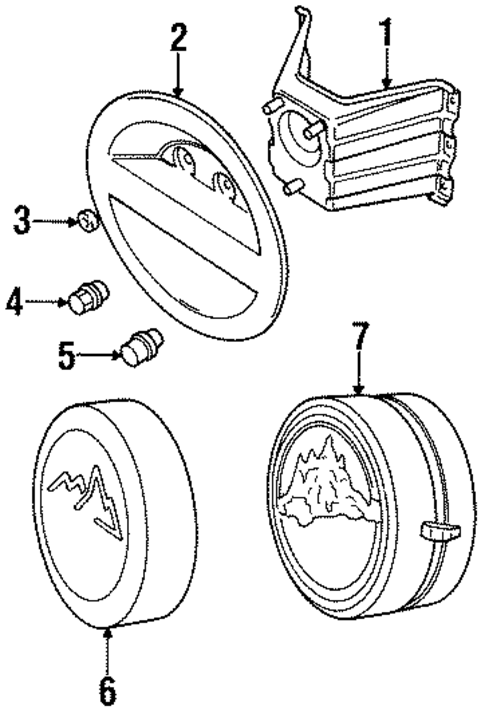 2
1
3
4
5
7
6