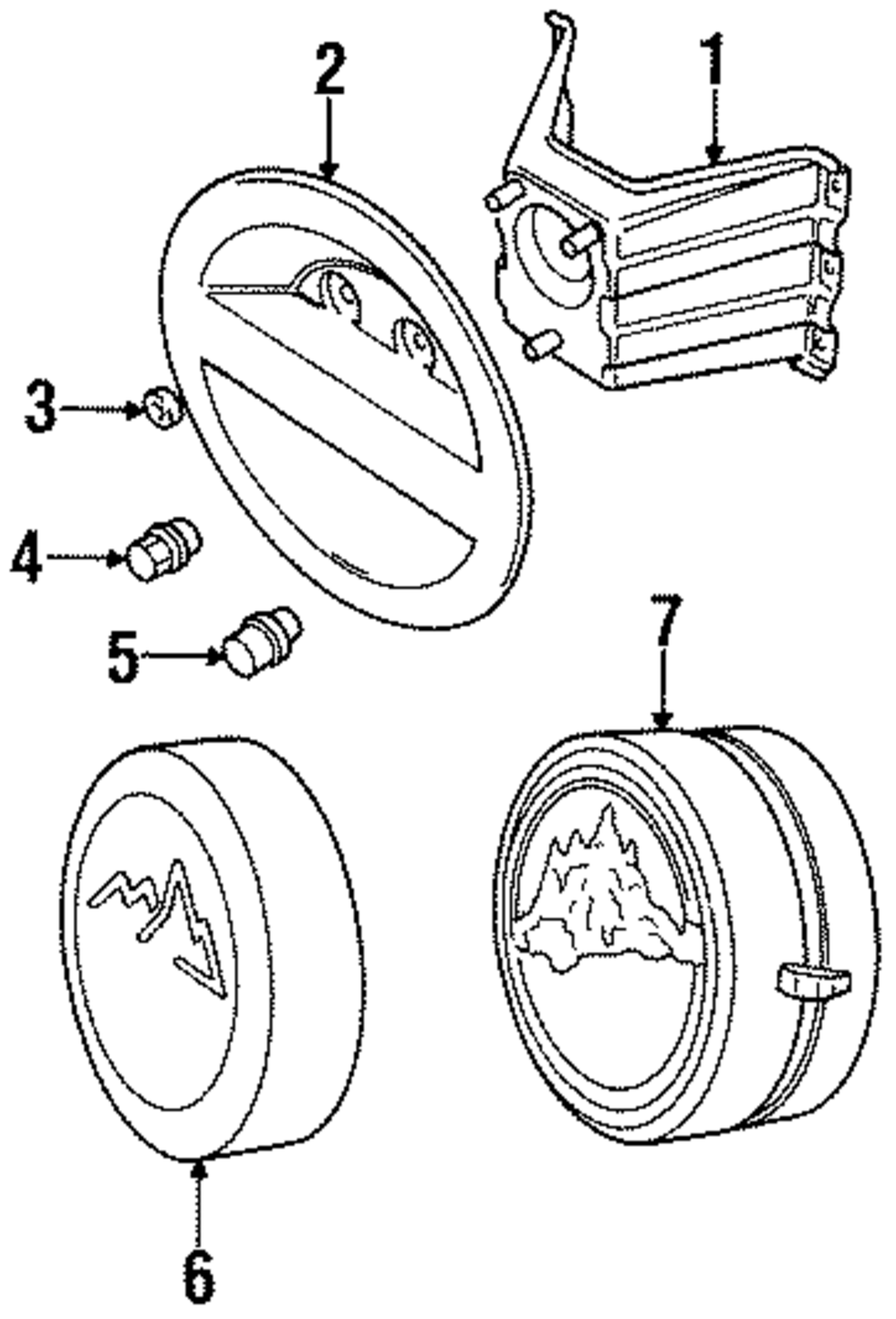 2
1
3
4
5
7
6