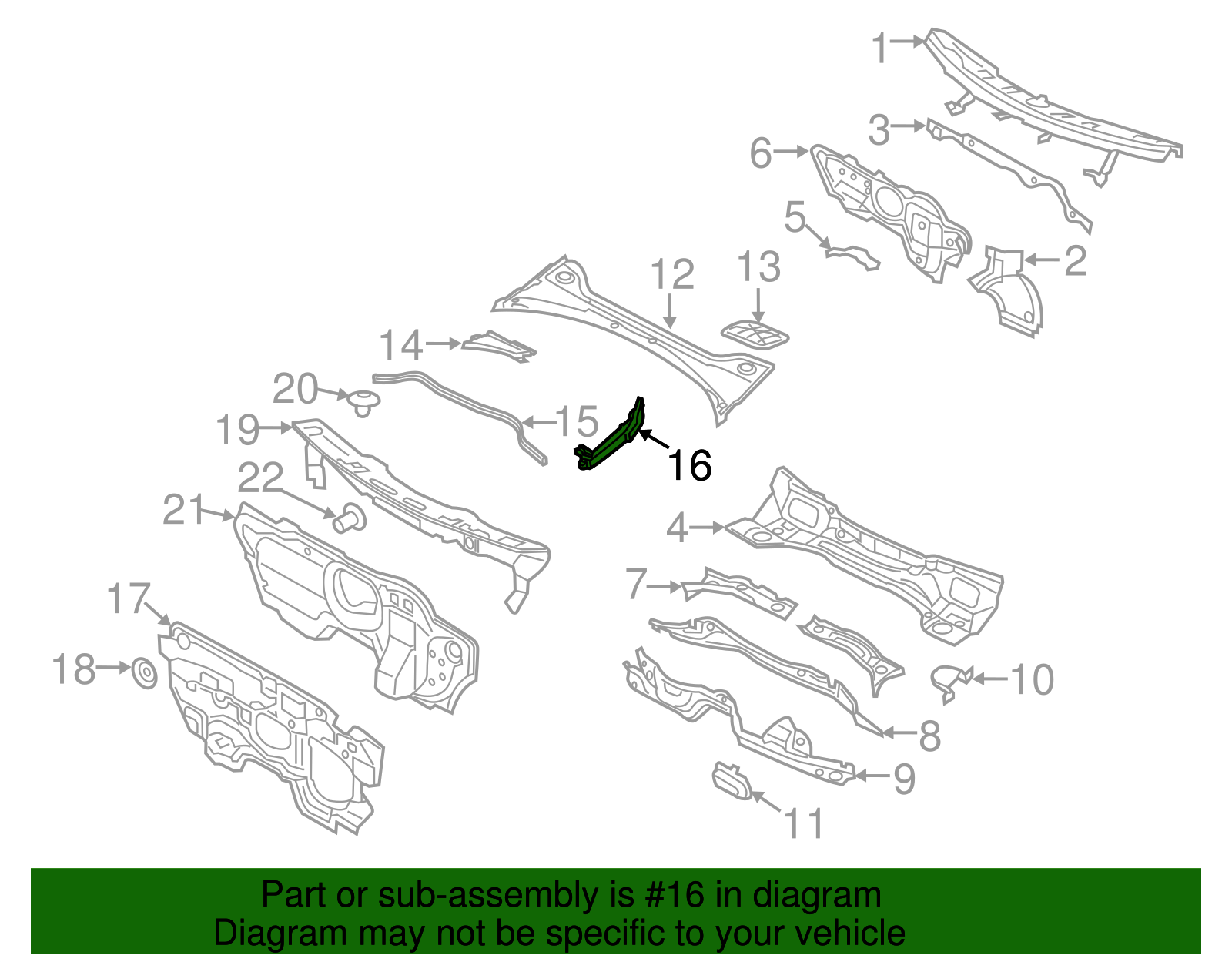 1
3
6
5
2
12
13
14
20
15
19
16
22
21
4
7
17
18
10
8
9
11

Part or sub-assembly is #16 in diagram
Diagram may not be specific to your vehicle