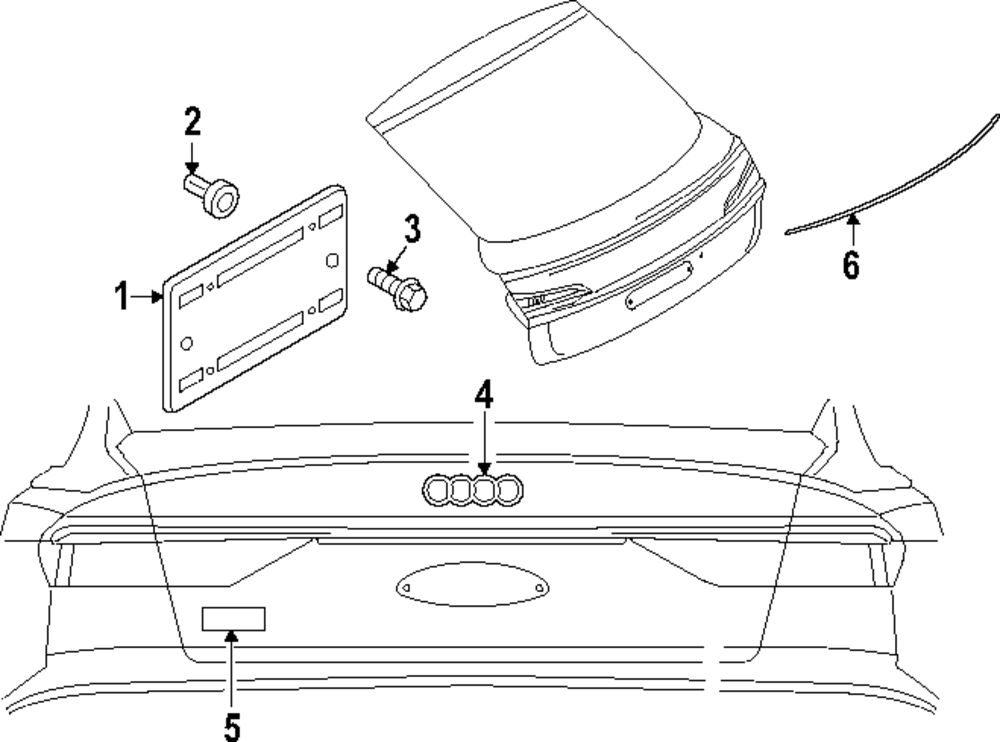 2
3
6
1
4
5