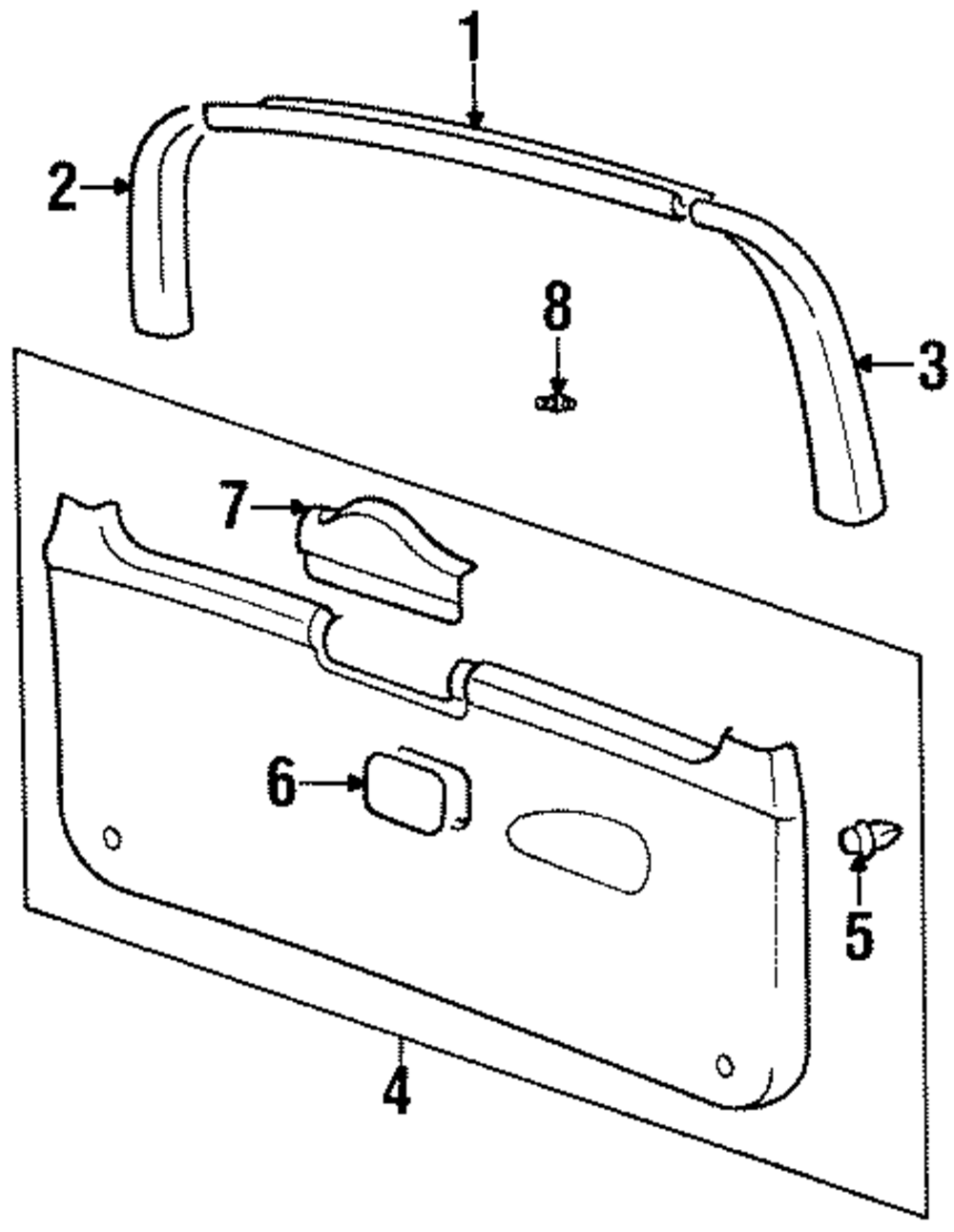 1
2
8
3
7
6
5
4