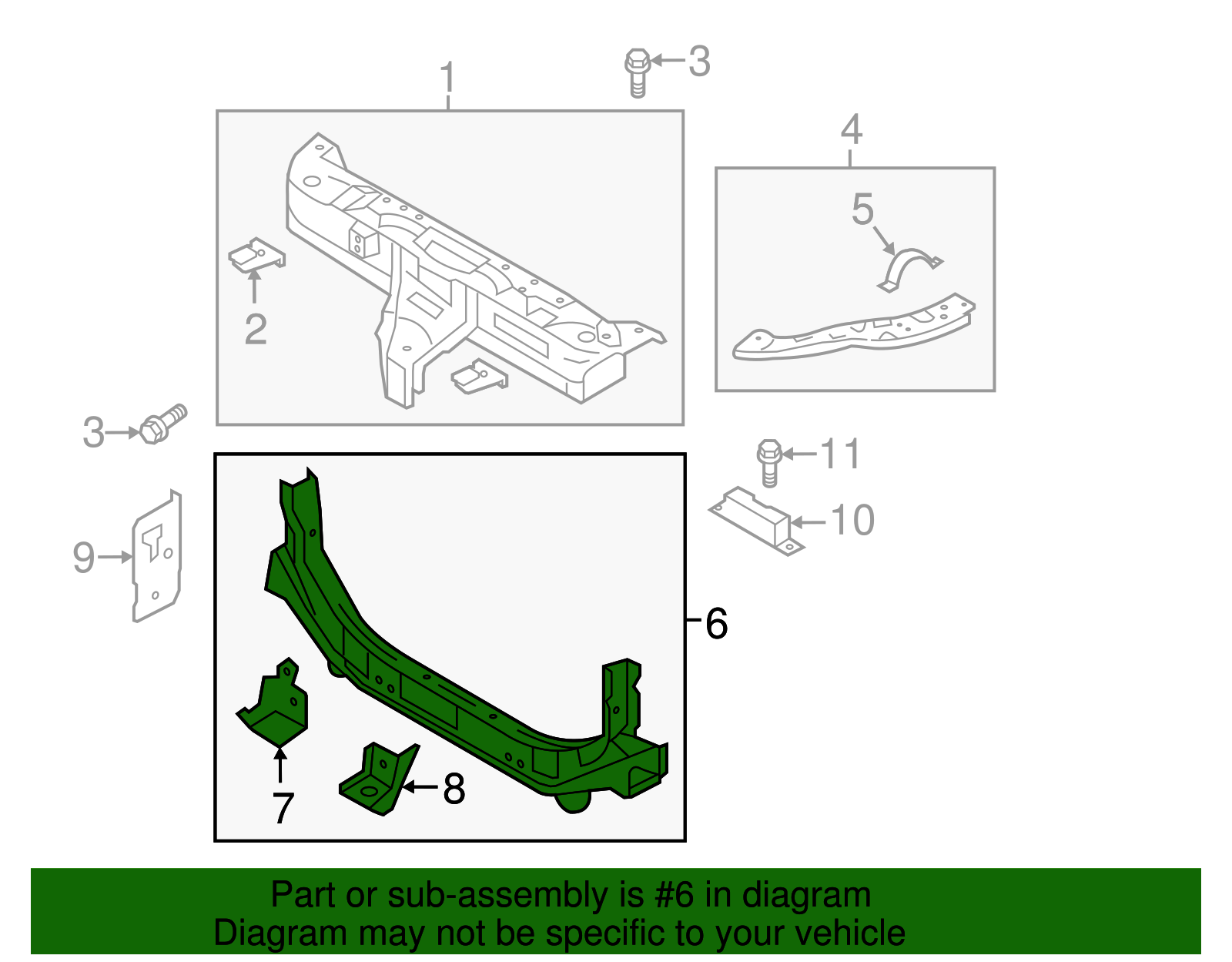 1
3
4
5
2
3
11
10
9
6
7
8

Part or sub-assembly is #6 in diagram
Diagram may not be specific to your vehicle