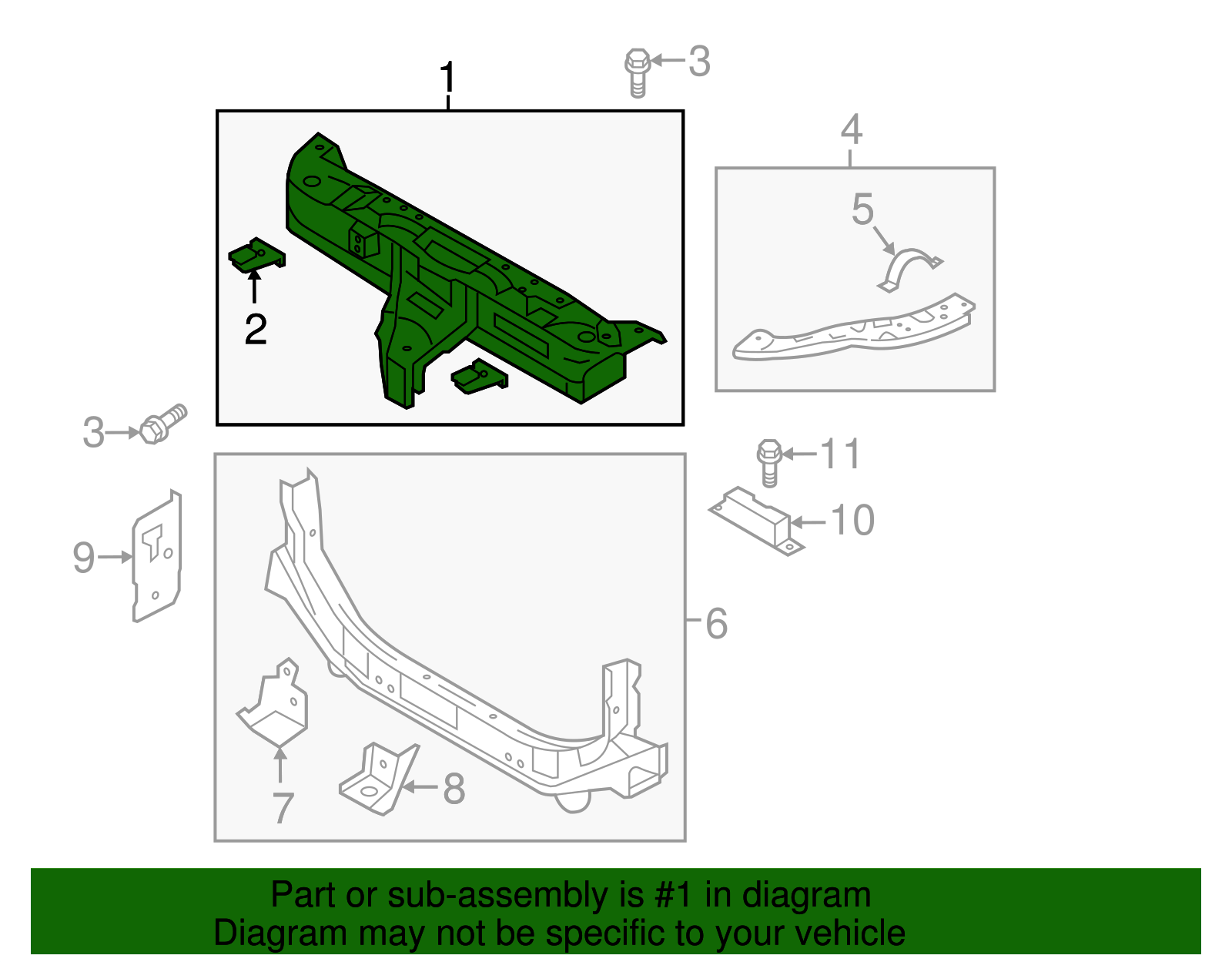 1
3
4
5
2
3
11
10
9
6
7
8

Part or sub-assembly is #1 in diagram
Diagram may not be specific to your vehicle