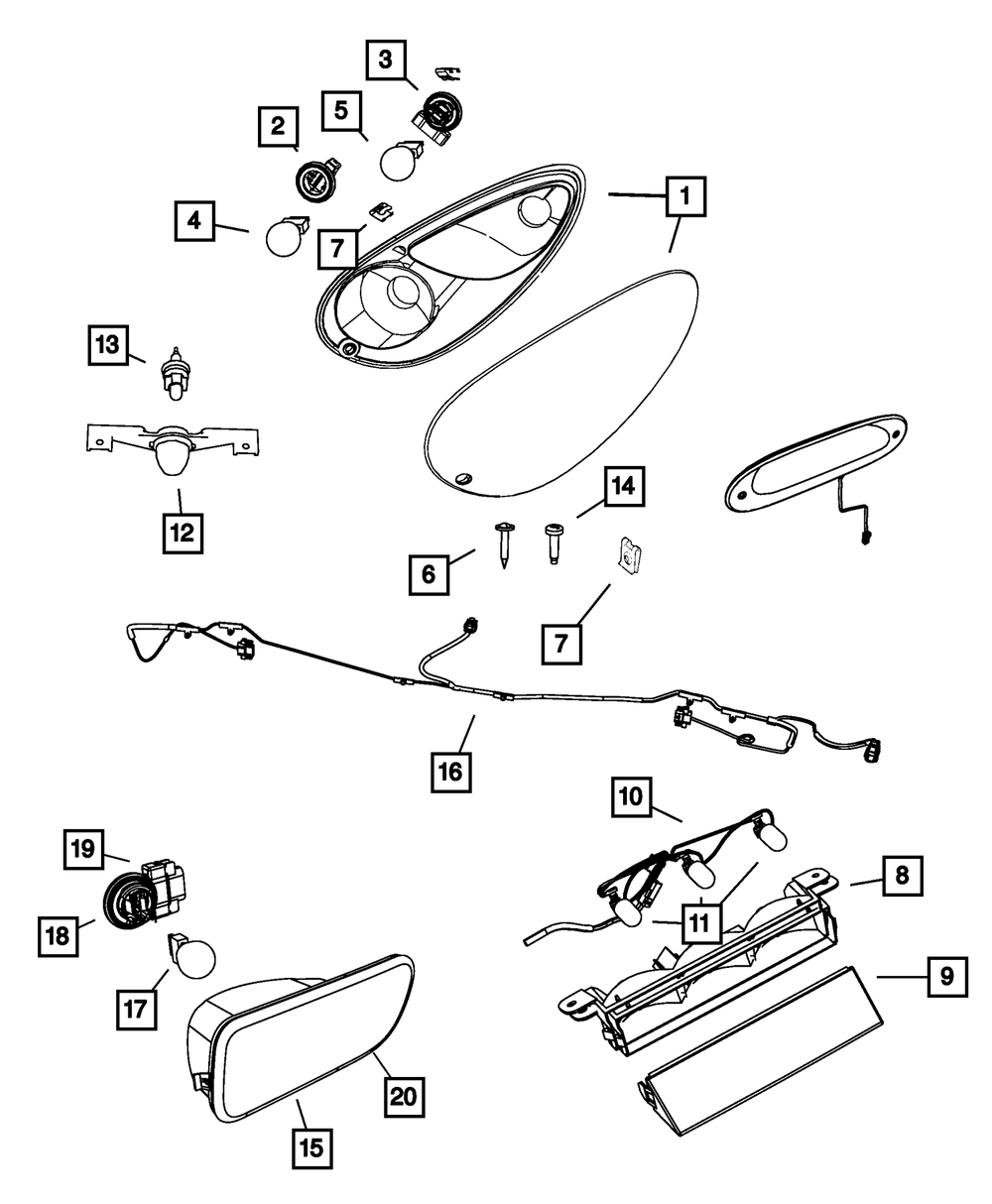 3
2
5
1
4
7
13
12
14
6
7
16
10
19
8
18
11
9
17
20
15