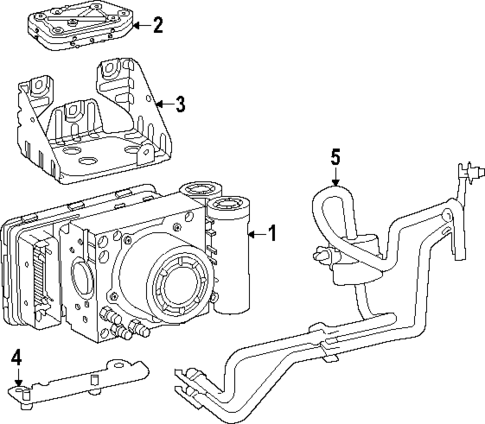 2
3
5
1
4