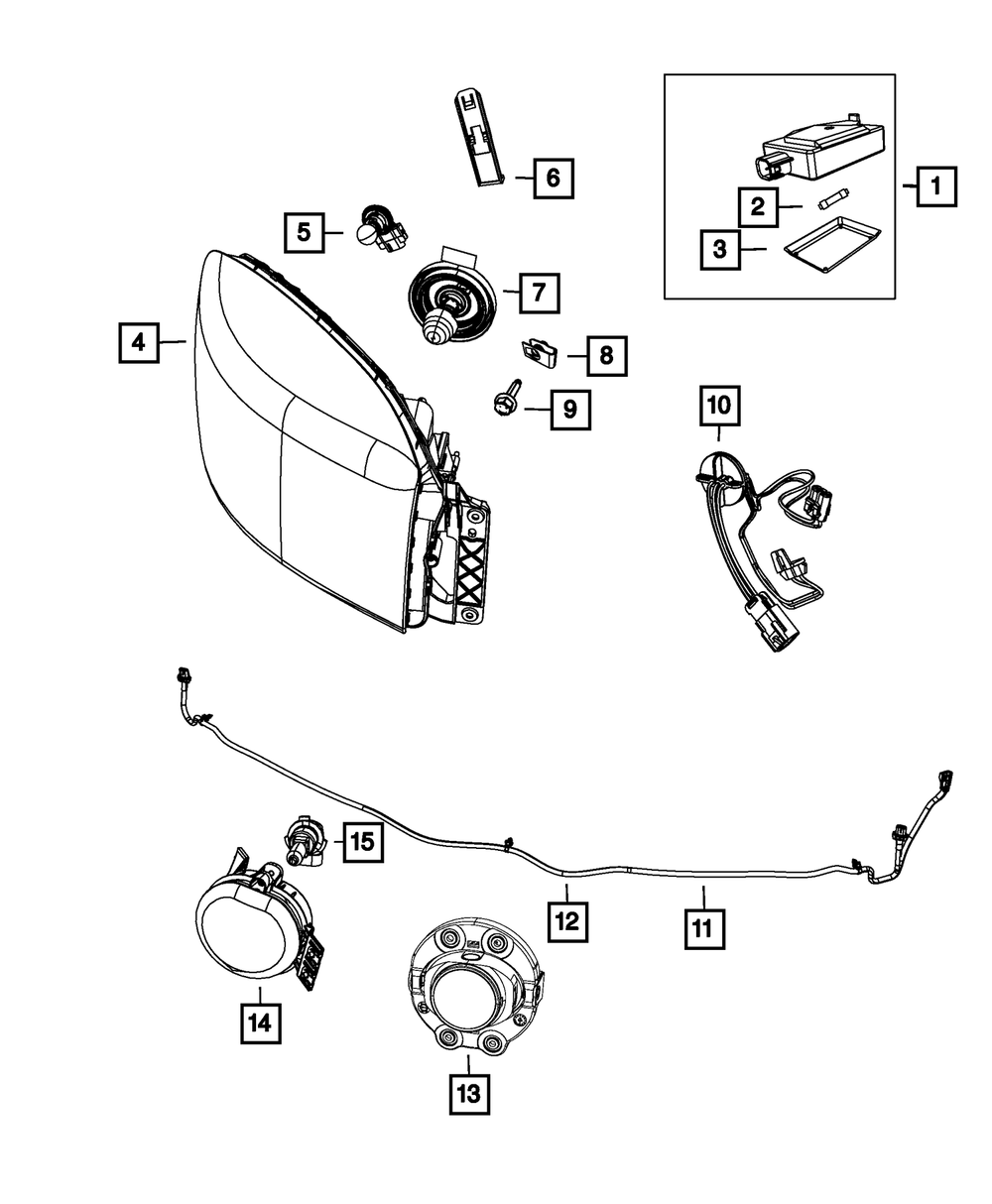 6
1
2
3
5
7
4
8
9
10
15
12
11
14
13