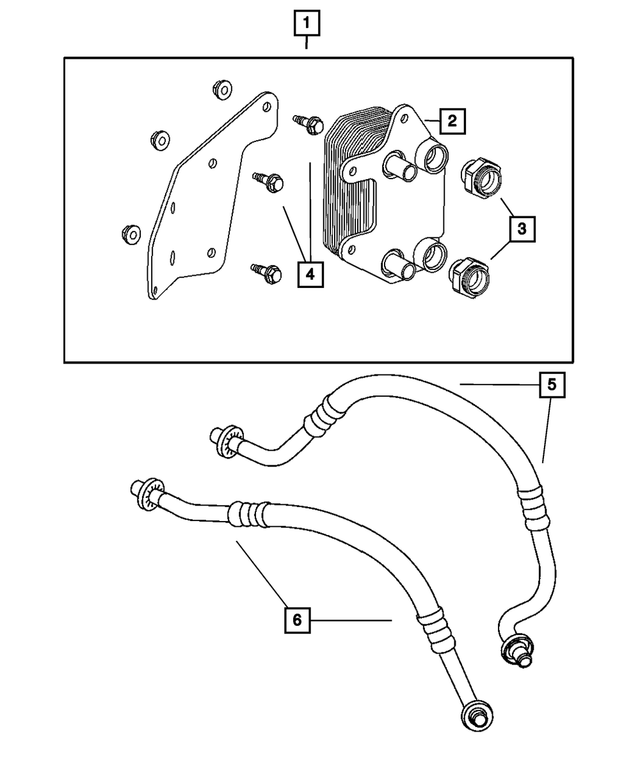 1
2
3
4
5
6