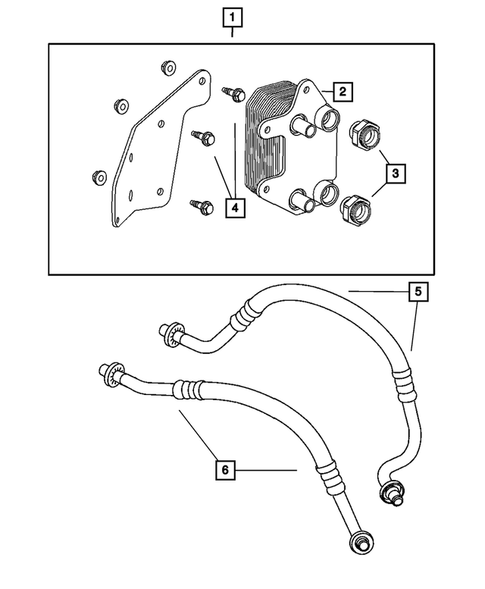 1
2
3
4
5
6