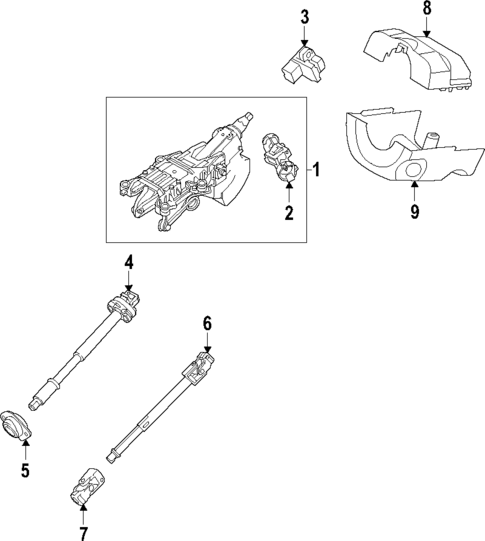 3
8
1
2
9
4
6
5
7