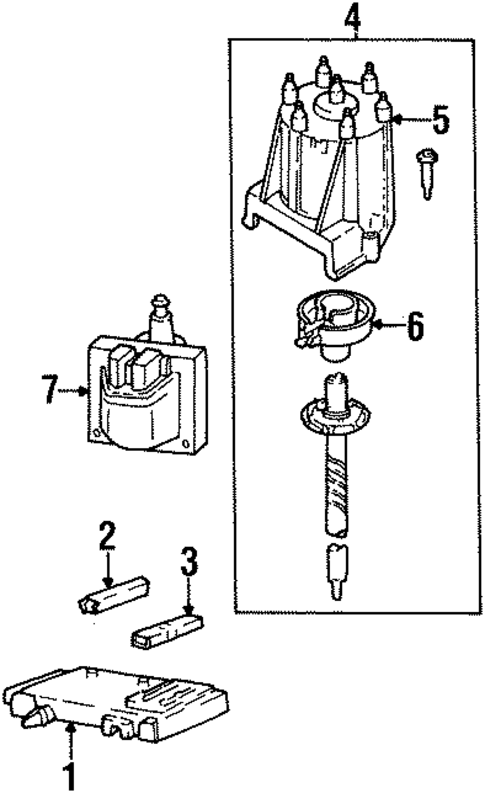 4
5
6
7
2
3
1