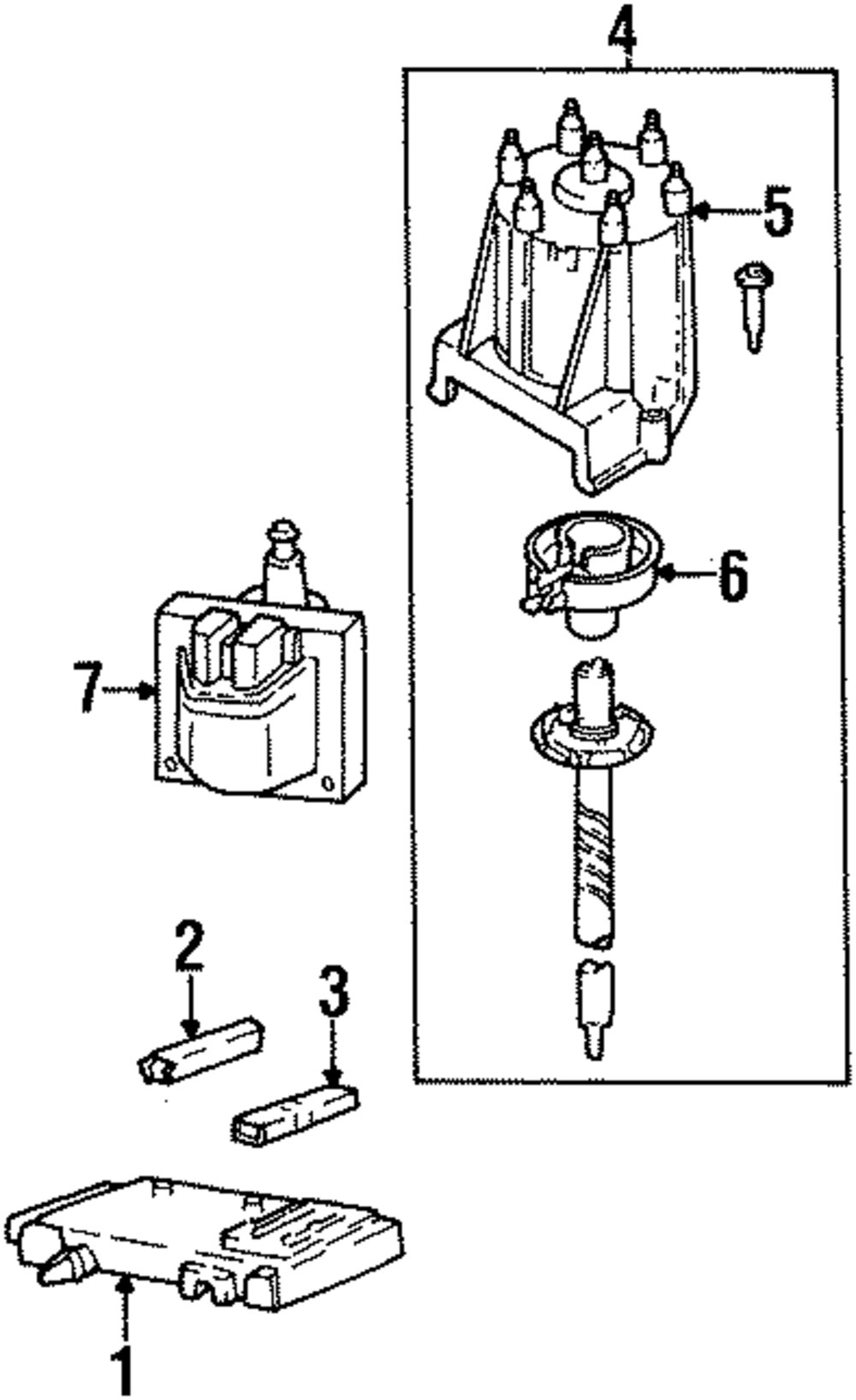 4
5
6
7
2
3
1