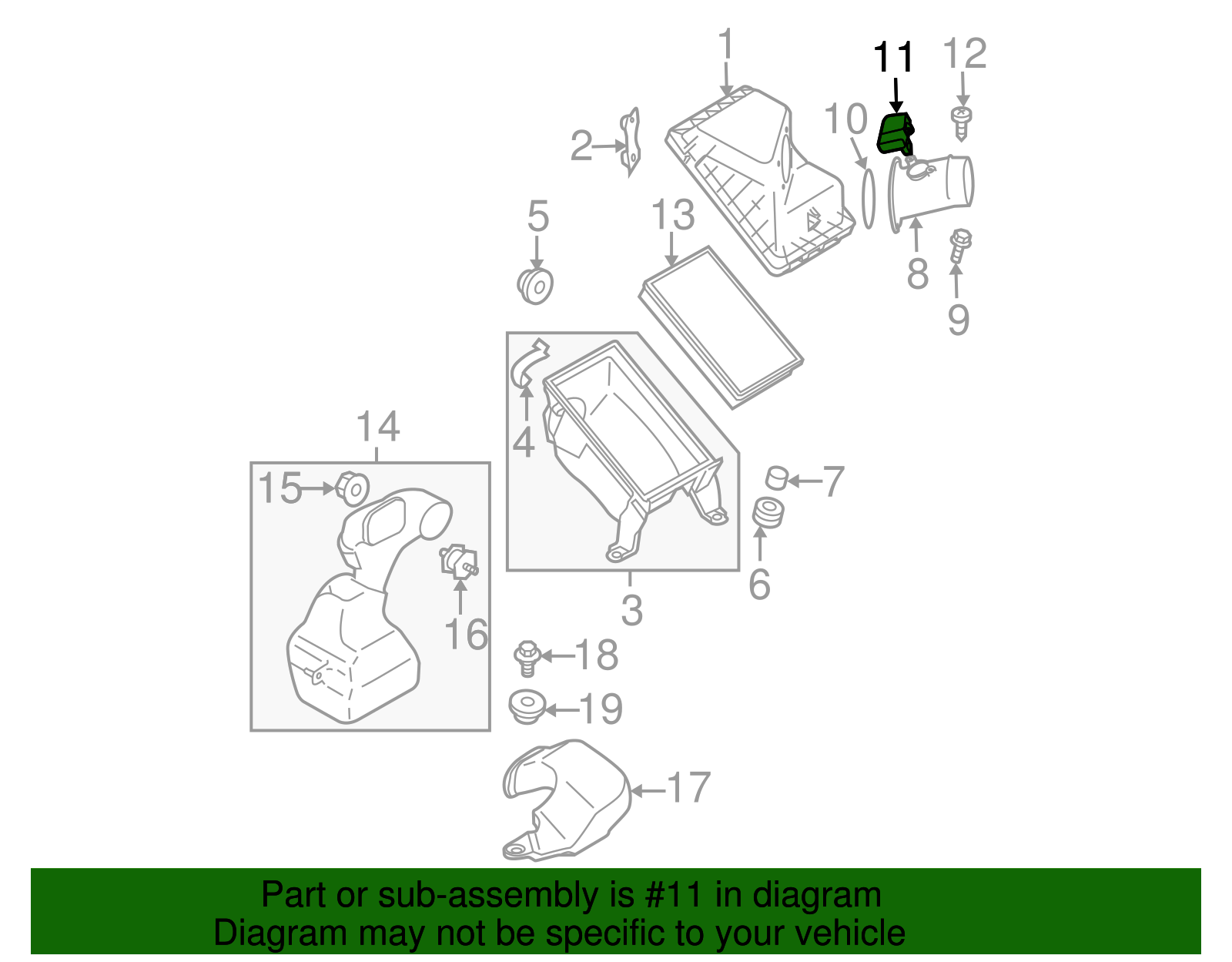 1
11
12
2
10
5
13
8
9
4
14
15
7
6
16
3
18
19
17

Part or sub-assembly is #11 in diagram
Diagram may not be specific to your vehicle