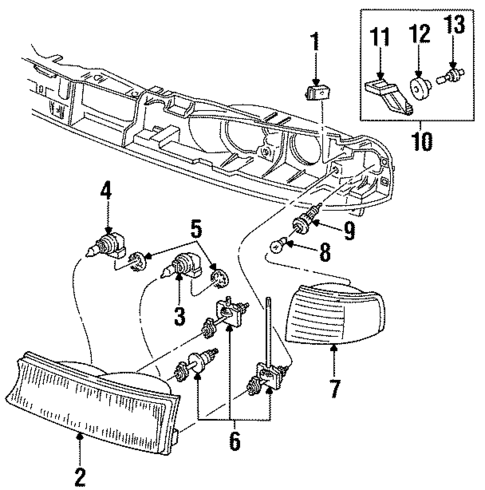 1
11
12
13
10
4
5
9
8
3
7
6
2