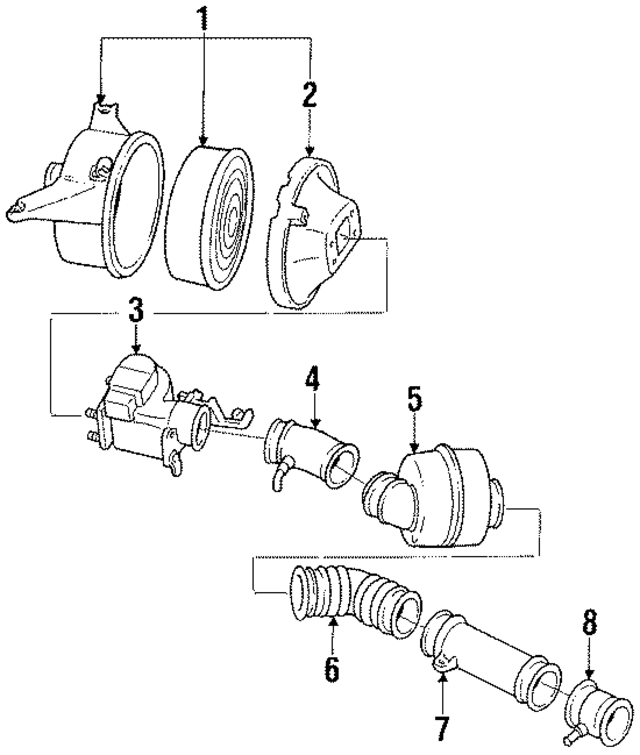 1
2
3
4
5
6
7
8