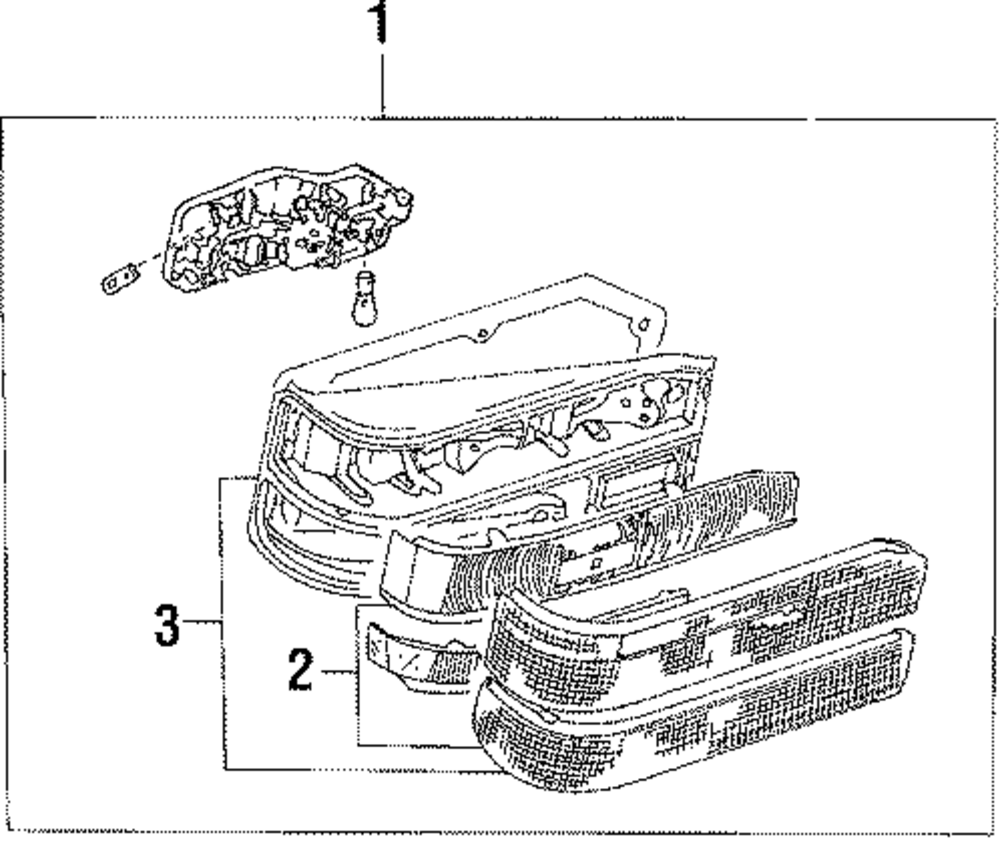 1
3
2