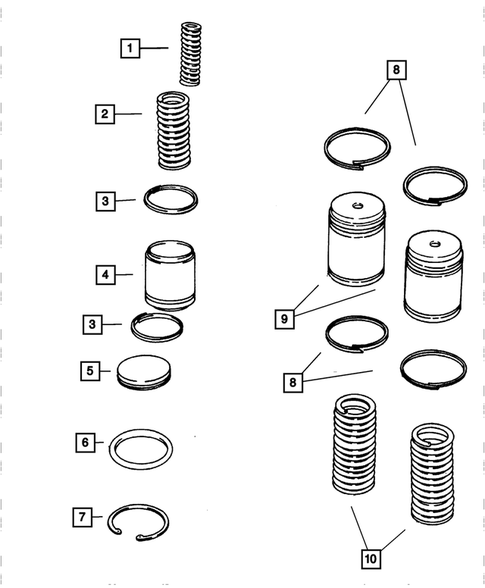 1
2
3
4
3
5
6
7
8
9
8
10