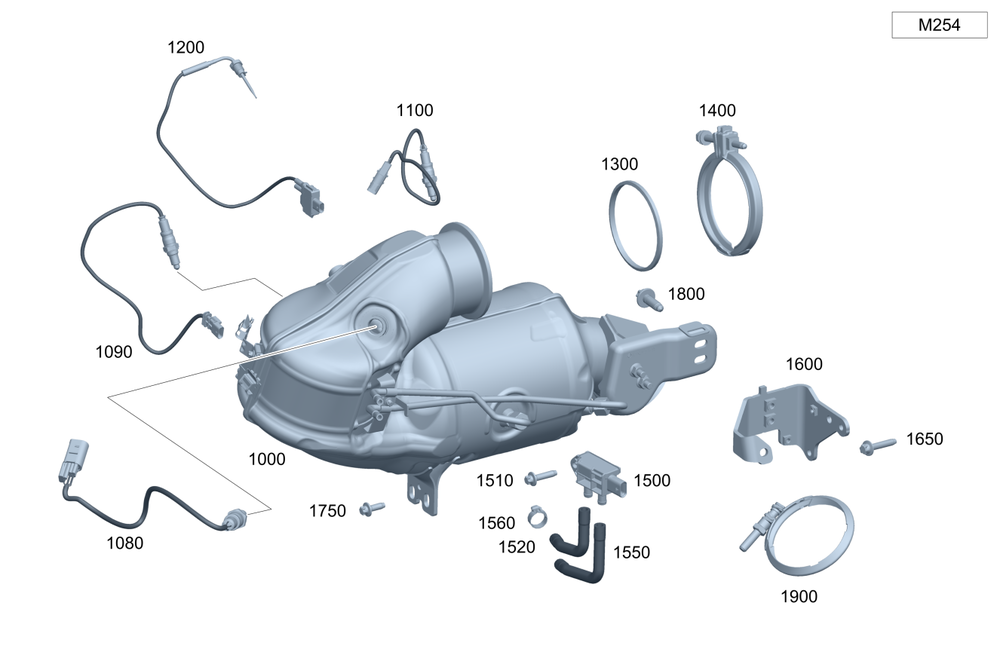 M254

1200

1100

1400

1300

1800

1090

1600

1650

1000

1510

1500

1750

1560

1520

1550

1080

1900