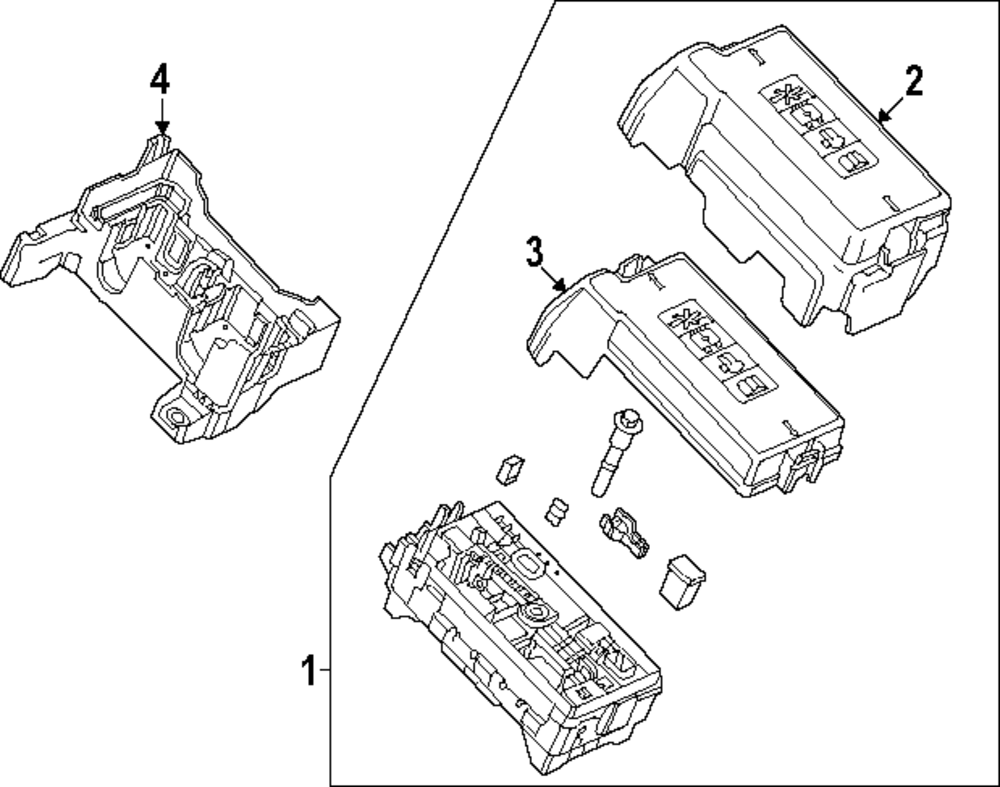 4
2
3
1