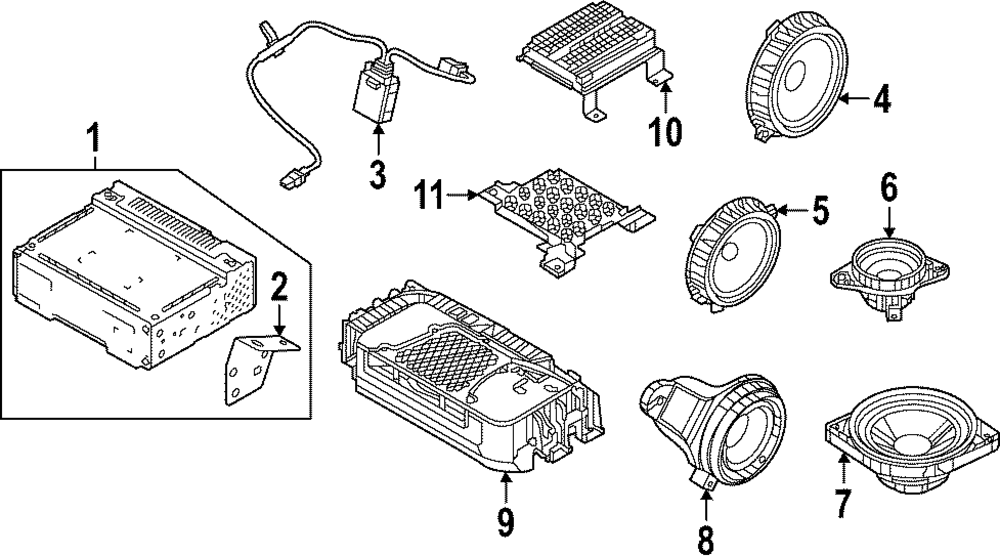 1
2
3
10
4
11
5
6
9
8
7