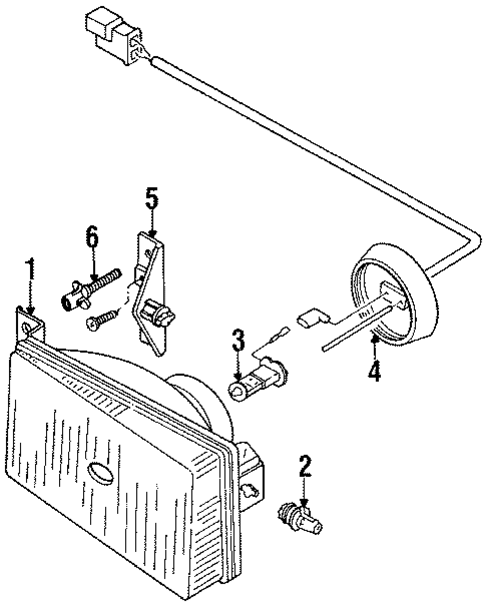 5
6
1
3
4
2