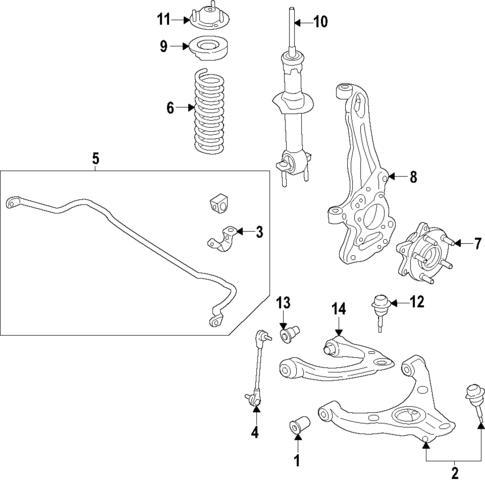 11
10
9
6
5
8
3
7
13
14
12
4
1
2