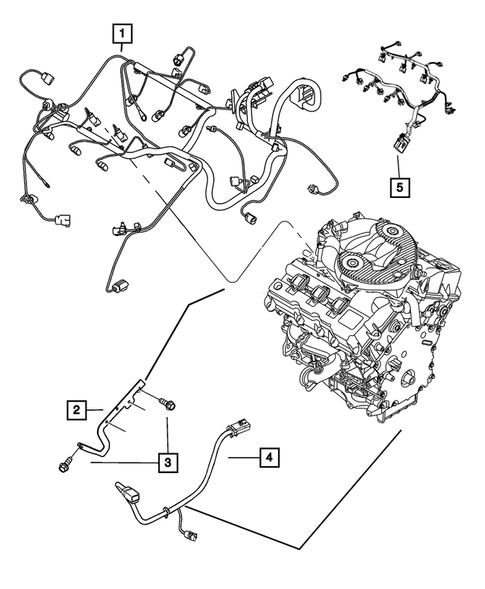 1
5
2
3
4