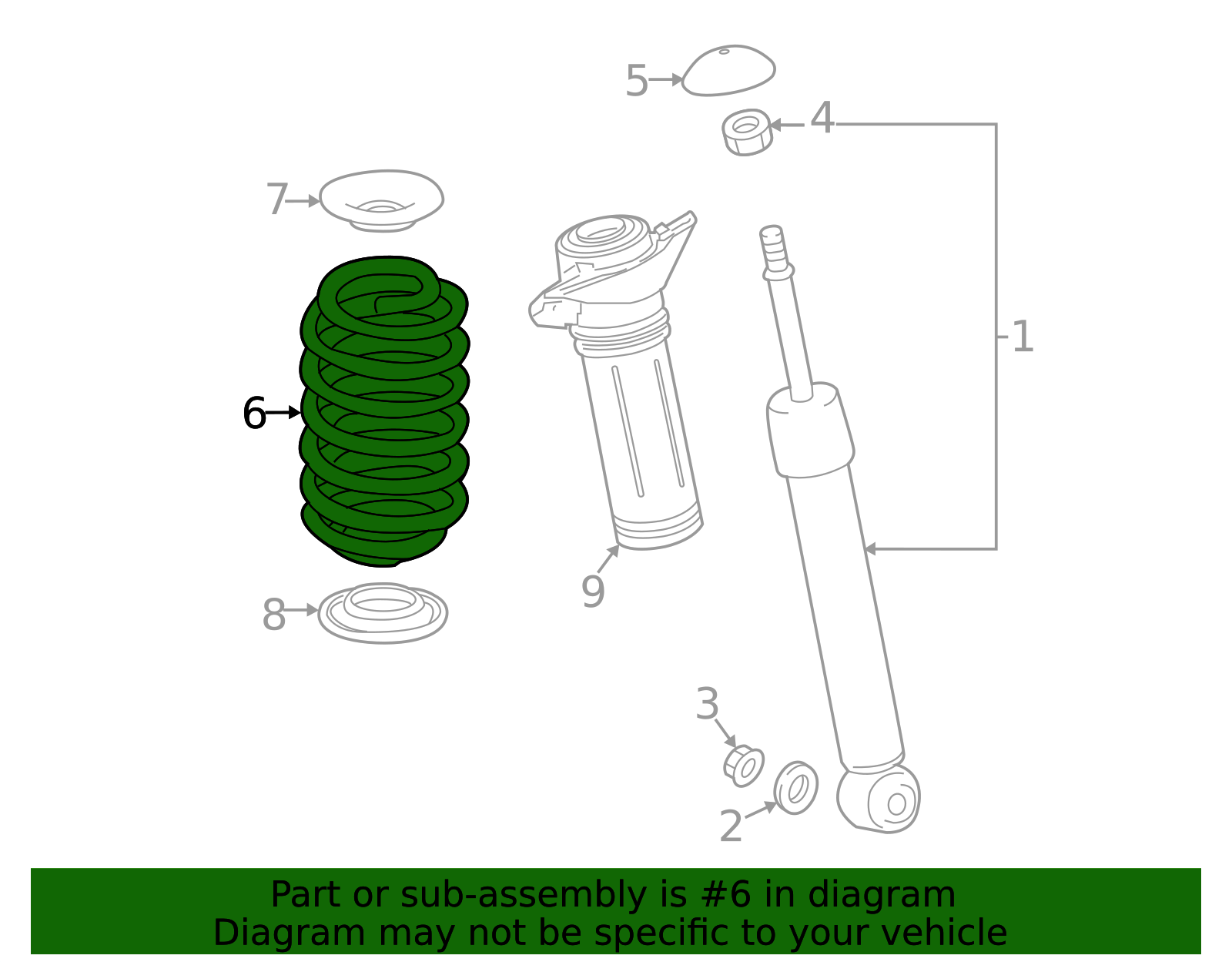 5
4
7
1
6
9
8
3
2

Part or sub-assembly is #6 in diagram
Diagram may not be specific to your vehicle