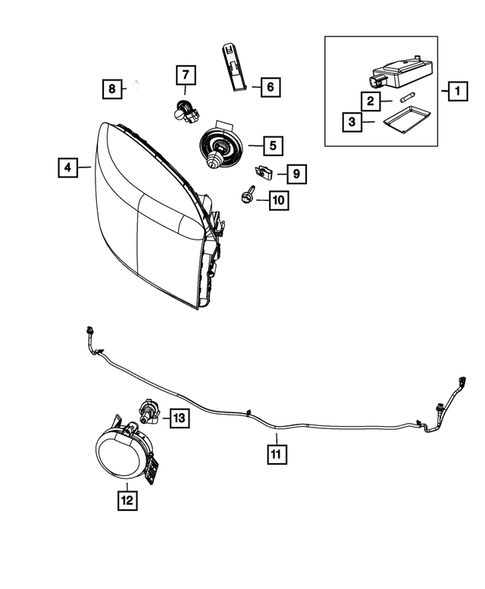 8
7
6
1
2
3
4
5
9
10
13
11
12