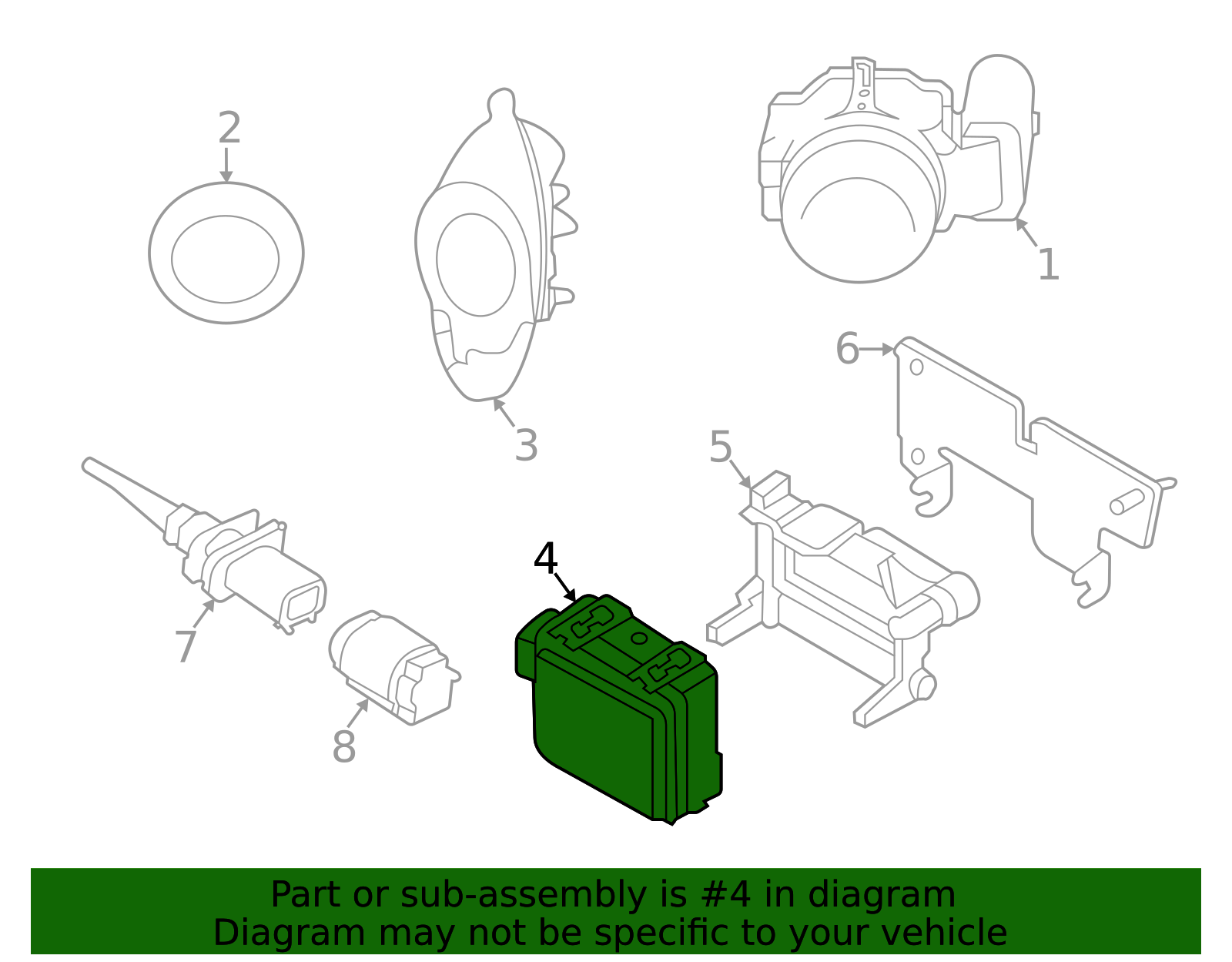 2

3

1

6

5

7

4

8

Part or sub-assembly is #4 in diagram
Diagram may not be specific to your vehicle