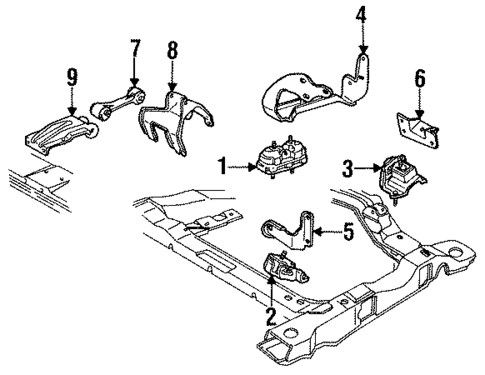 9
7
8
4
6
1
3
5
2